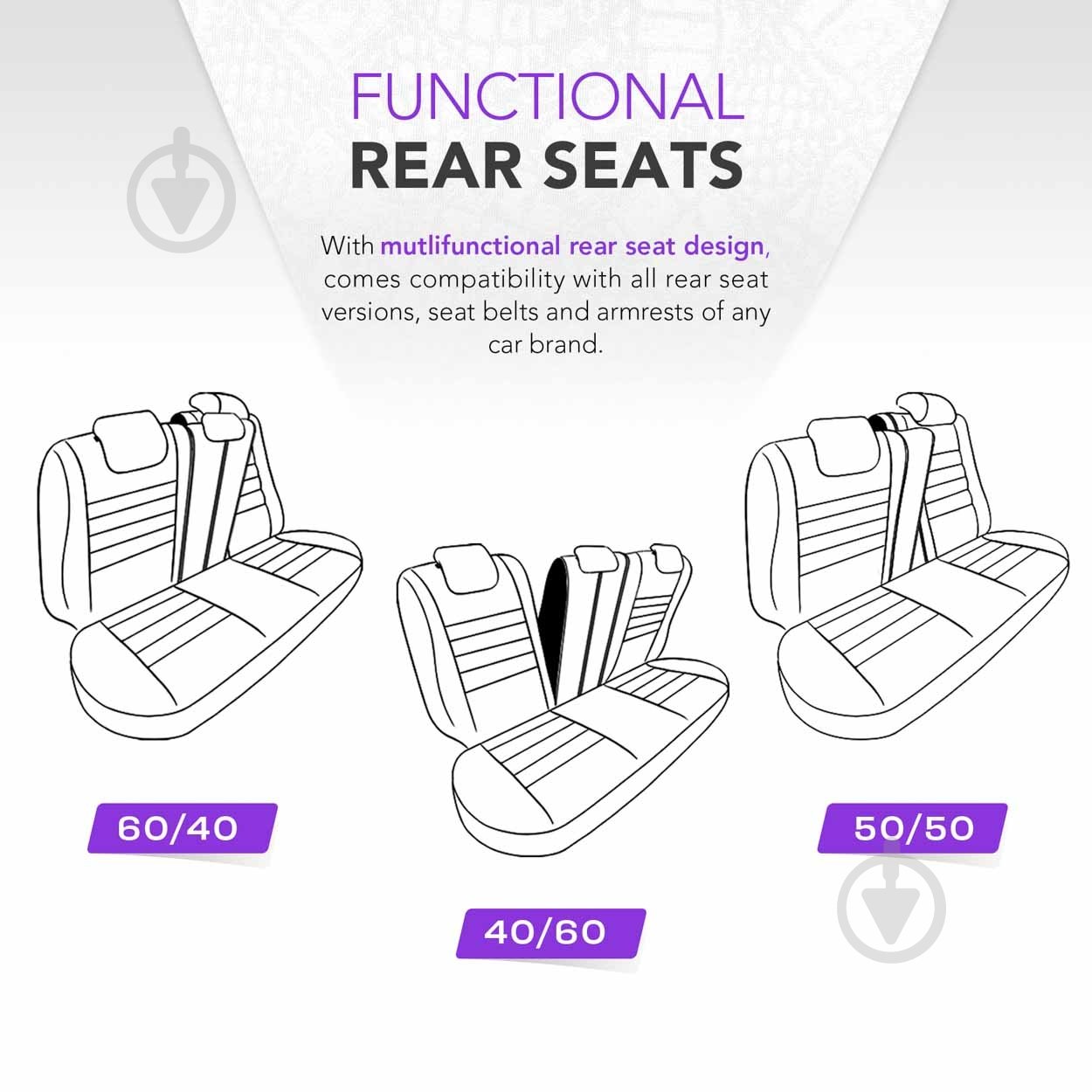 FUNCTIONAL
REAR SEATS

With mutlifunctional rear seat design, comes compatibility with all rear seat versions, seat belts and armrests of any car brand.

60/40

40/60

50/50