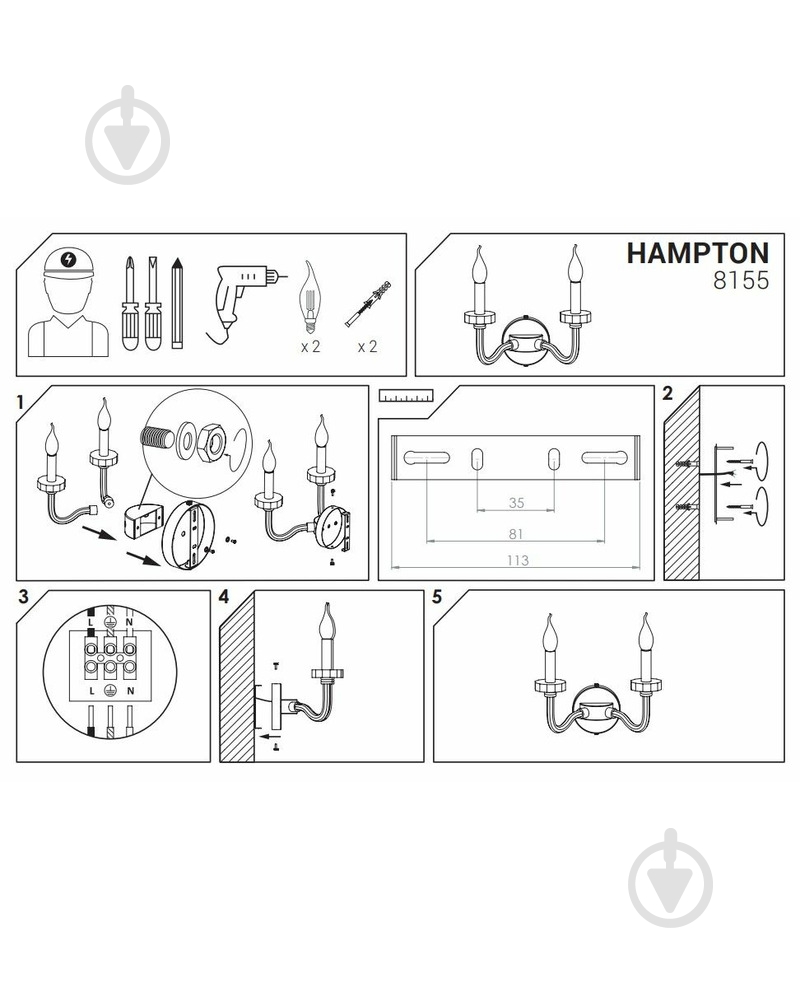 x 2
x 2

HAMPTON
8155

1

35
81
113

2

3
L N
L N

4

5