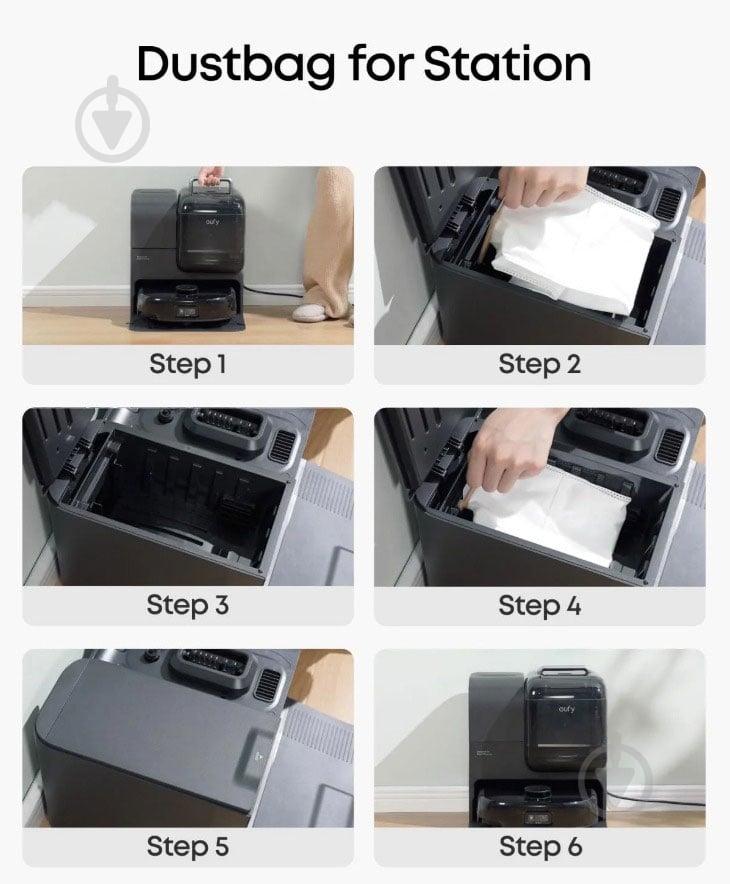 Dustbag for Station

eufy

Step 1

Step 2

Step 3

Step 4

Step 5

eufy

Step 6