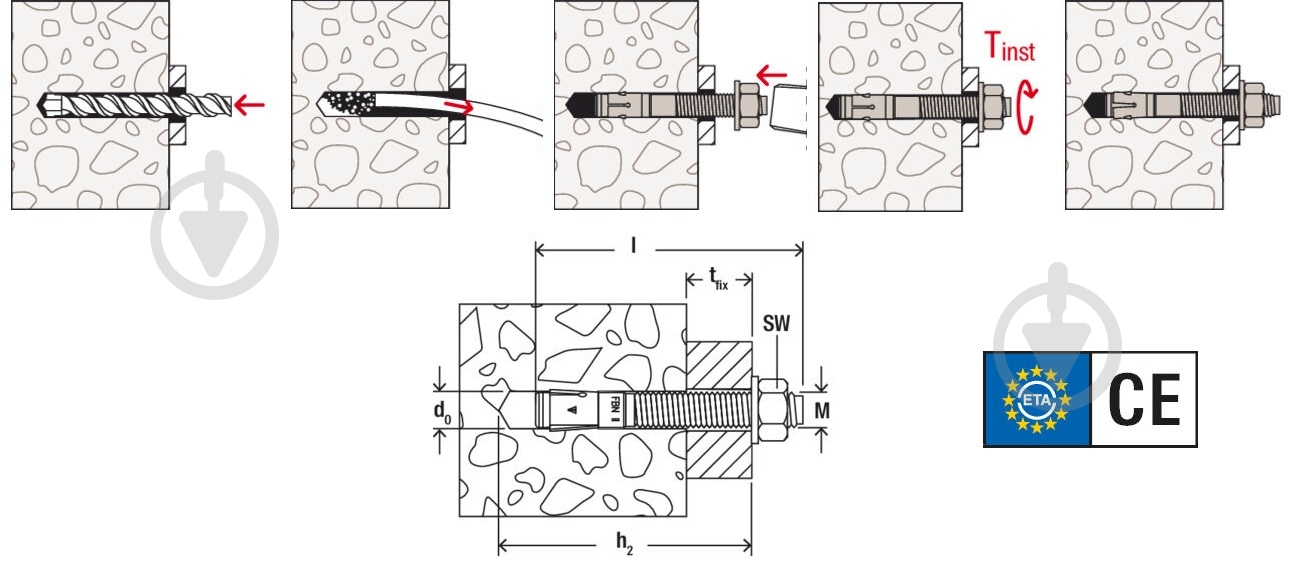 $T_{inst}$

l

$t_{fix}$

SW

$d_0$

FBN II

M

$h_2$

ETA

CE