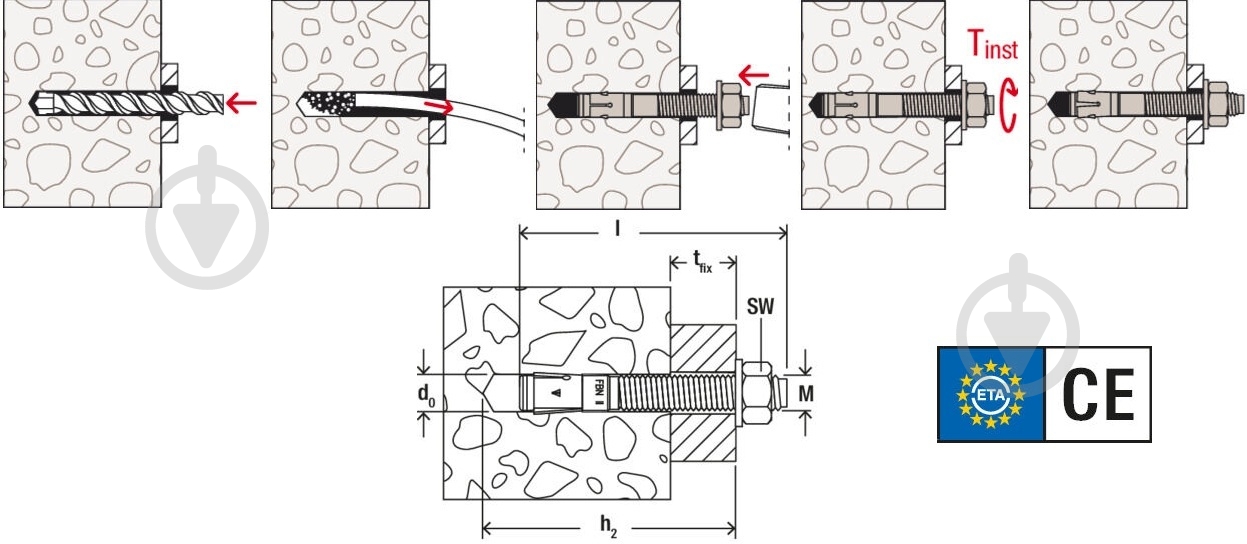 $T_{inst}$

l

$t_{fix}$

SW

$d_0$

FBN II

M

$h_2$

ETA

CE