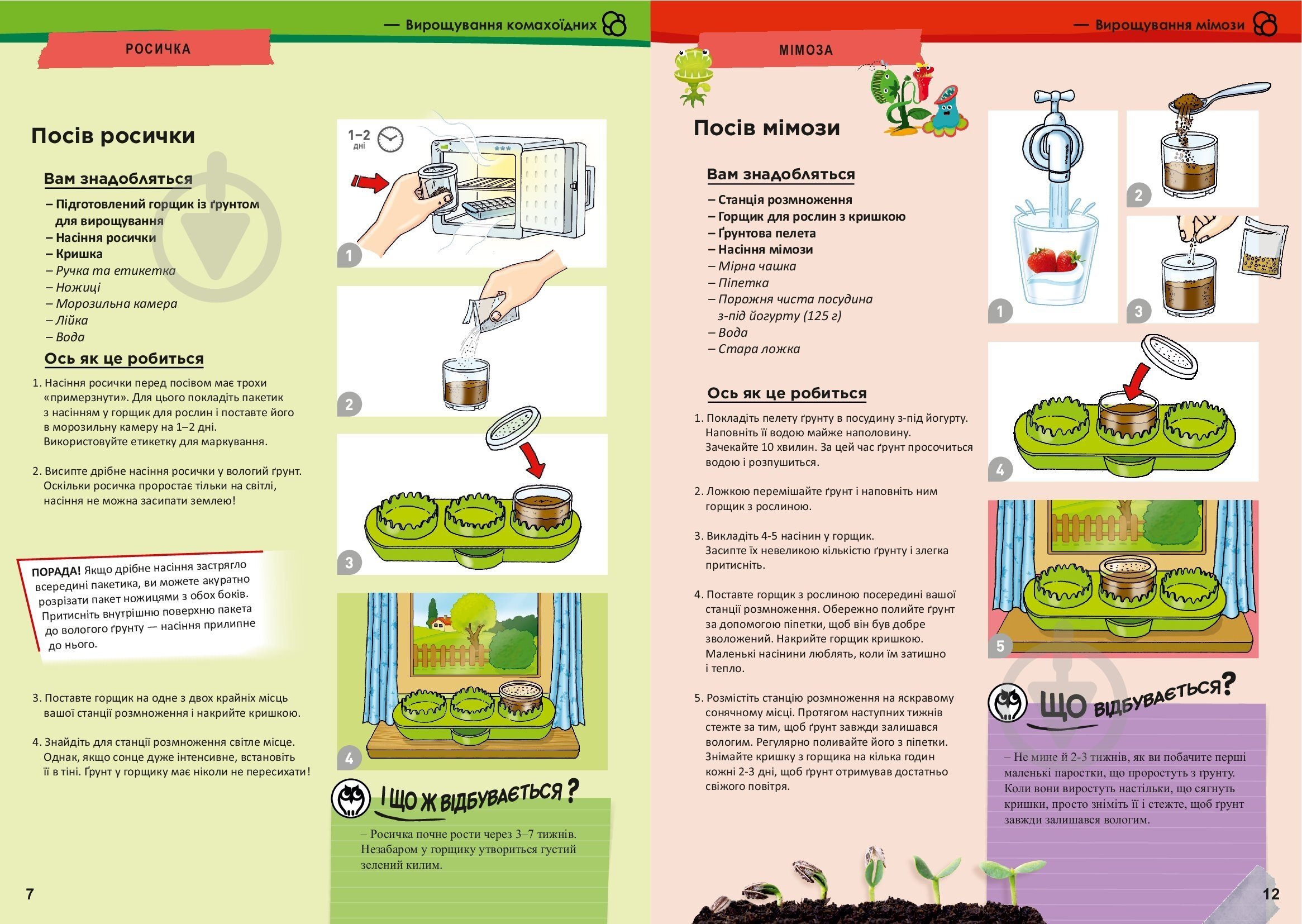 — Вирощування комахоїдних

РОСИЧКА

Посів росички

Вам знадобляться

– Підготовлений горщик із ґрунтом для вирощування
– Насіння росички
– Кришка
– Ручка та етикетка
– Ножиці
– Морозильна камера
– Лійка
– Вода

Ось як це робиться

1. Насіння росички перед посівом має трохи «примерзнути». Для цього покладіть пакетик з насінням у горщик для рослин і поставте його в морозильну камеру на 1–2 дні. Використовуйте етикетку для маркування.

2. Висипте дрібне насіння росички у вологий ґрунт. Оскільки росичка проростає тільки на світлі, насіння не можна засипати землею!

ПОРАДА! Якщо дрібне насіння застрягло всередині пакетика, ви можете акуратно розрізати пакет ножицями з обох боків. Притисніть внутрішню поверхню пакета до вологого ґрунту — насіння прилипне до нього.

3. Поставте горщик на одне з двох крайніх місць вашої станції розмноження і накрийте кришкою.

4. Знайдіть для станції розмноження світле місце. Однак, якщо сонце дуже інтенсивне, встановіть її в тіні. Ґрунт у горщику має ніколи не пересихати!

1–2 дні

1

2

3

4

І ЩО Ж ВІДБУВАЄТЬСЯ?

– Росичка почне рости через 3–7 тижнів. Незабаром у горщику утвориться густий зелений килим.

7

— Вирощування мімози

МІМОЗА

Посів мімози

Вам знадобляться

– Станція розмноження
– Горщик для рослин з кришкою
– Ґрунтова пелета
– Насіння мімози
– Мірна чашка
– Піпетка
– Порожня чиста посудина з-під йогурту (125 г)
– Вода
– Стара ложка

Ось як це робиться

1. Покладіть пелету ґрунту в посудину з-під йогурту. Наповніть її водою майже наполовину. Зачекайте 10 хвилин. За цей час ґрунт просочиться водою і розпушиться.

2. Ложкою перемішайте ґрунт і наповніть ним горщик з рослиною.

3. Викладіть 4-5 насінин у горщик. Засипте їх невеликою кількістю ґрунту і злегка притисніть.

4. Поставте горщик з рослиною посередині вашої станції розмноження. Обережно полийте ґрунт за допомогою піпетки, щоб він був добре зволожений. Накрийте горщик кришкою. Маленькі насінини люблять, коли їм затишно і тепло.

5. Розмістіть станцію розмноження на яскравому сонячному місці. Протягом наступних тижнів стежте за тим, щоб ґрунт завжди залишався вологим. Регулярно поливайте його з піпетки. Знімайте кришку з горщика на кілька годин кожні 2-3 дні, щоб ґрунт отримував достатньо свіжого повітря.

1

2

3

4

5

ЩО ВІДБУВАЄТЬСЯ?

– Не мине й 2-3 тижнів, як ви побачите перші маленькі паростки, що проростуть з ґрунту. Коли вони виростуть настільки, що сягнуть кришки, просто зніміть її і стежте, щоб ґрунт завжди залишався вологим.

12