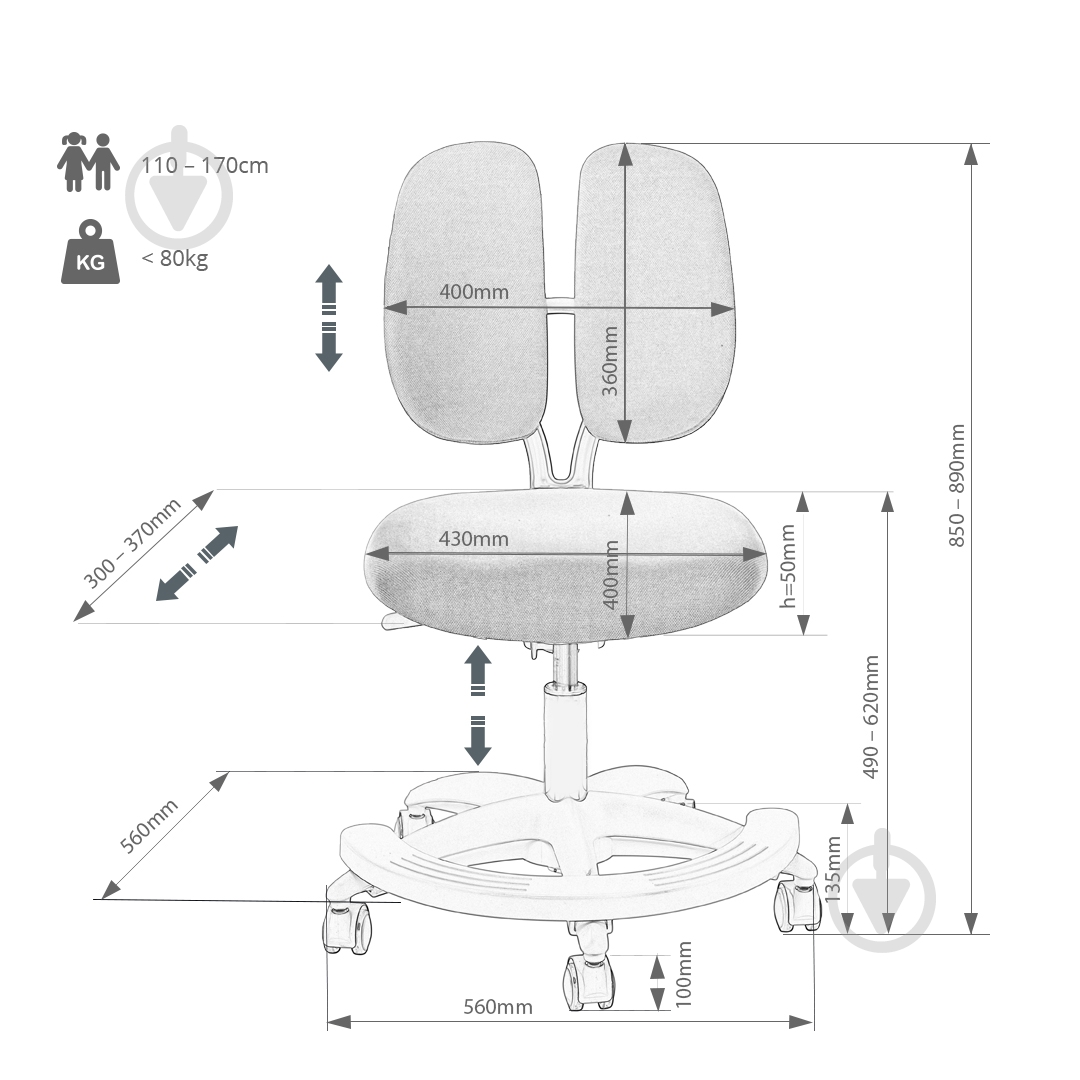 110 – 170cm

KG

< 80kg

400mm

360mm

850 – 890mm

300 – 370mm

430mm

400mm

h=50mm

490 – 620mm

560mm

135mm

100mm

560mm