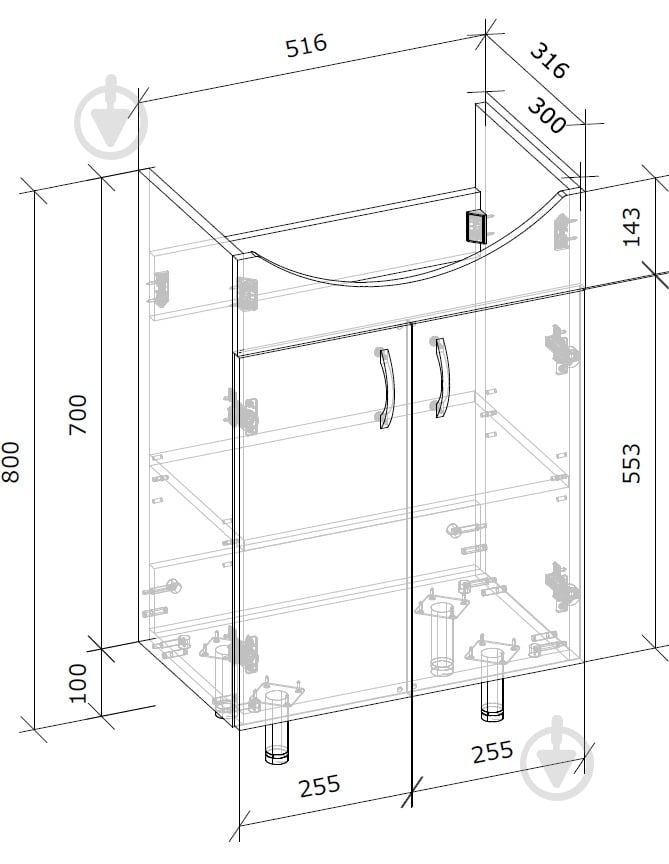 516
316
300
143
800
700
553
100
255
255