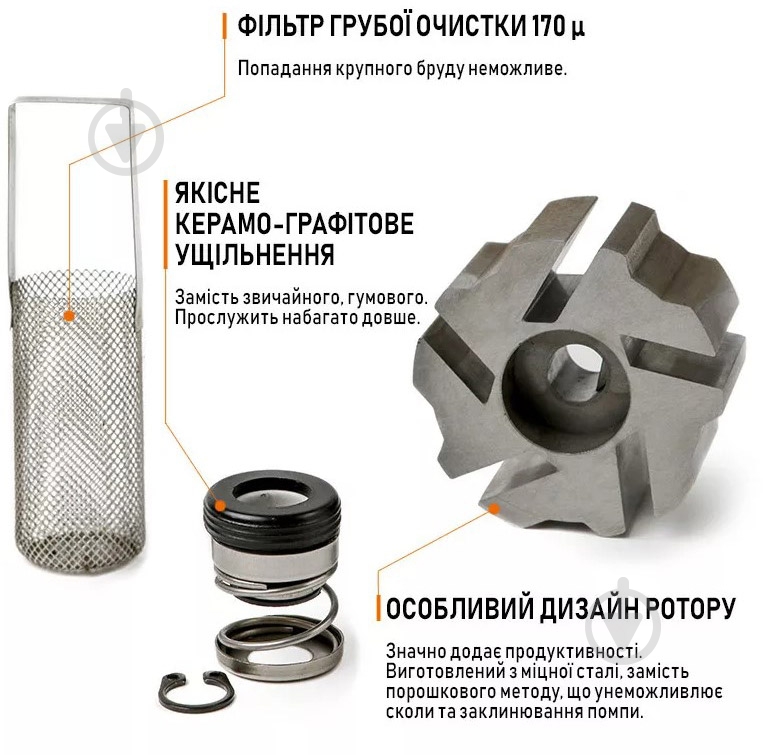 ФІЛЬТР ГРУБОЇ ОЧИСТКИ 170 µ

Попадання крупного бруду неможливе.

ЯКІСНЕ КЕРАМО-ГРАФІТОВЕ УЩІЛЬНЕННЯ

Замість звичайного, гумового. Прослужить набагато довше.

ОСОБЛИВИЙ ДИЗАЙН РОТОРУ

Значно додає продуктивності. Виготовлений з міцної сталі, замість порошкового методу, що унеможливлює сколи та заклинювання помпи.