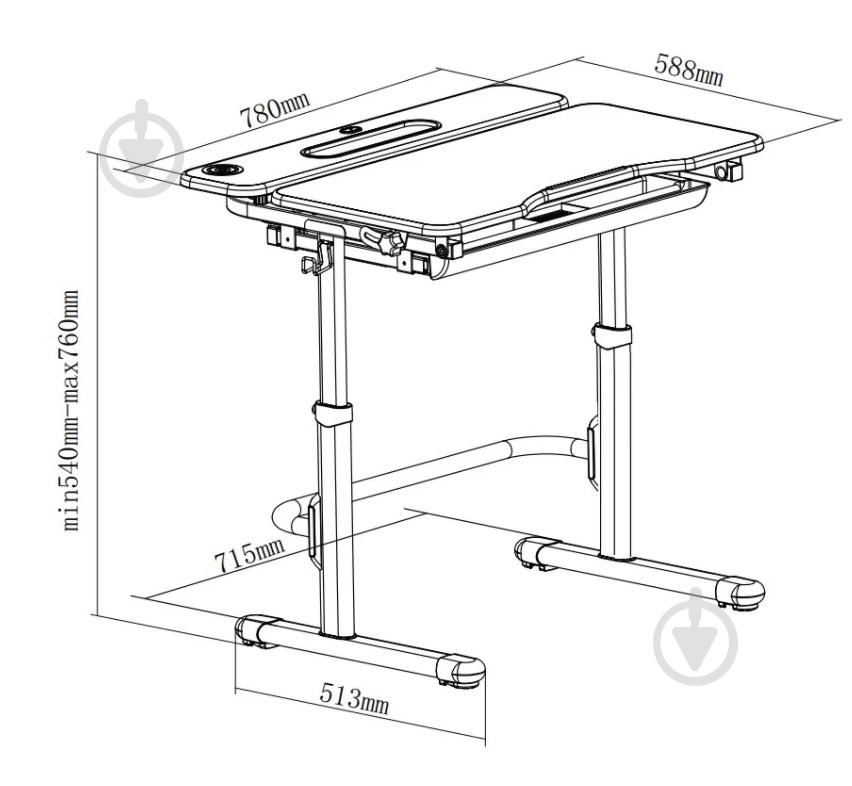 780mm
588mm
min540mm-max760mm
715mm
513mm