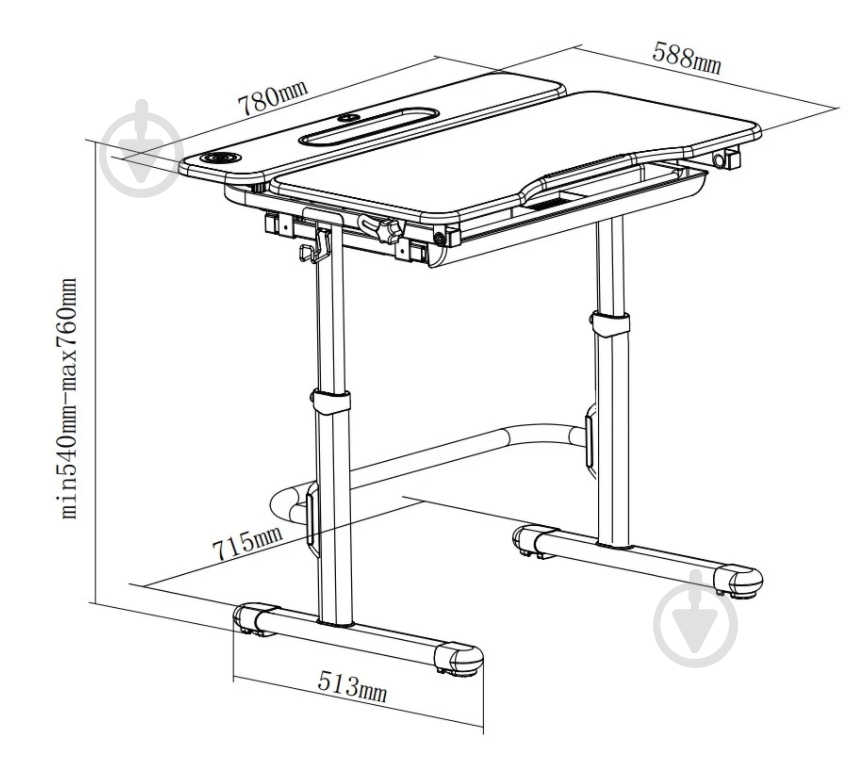 780mm

588mm

min540mm-max760mm

715mm

513mm