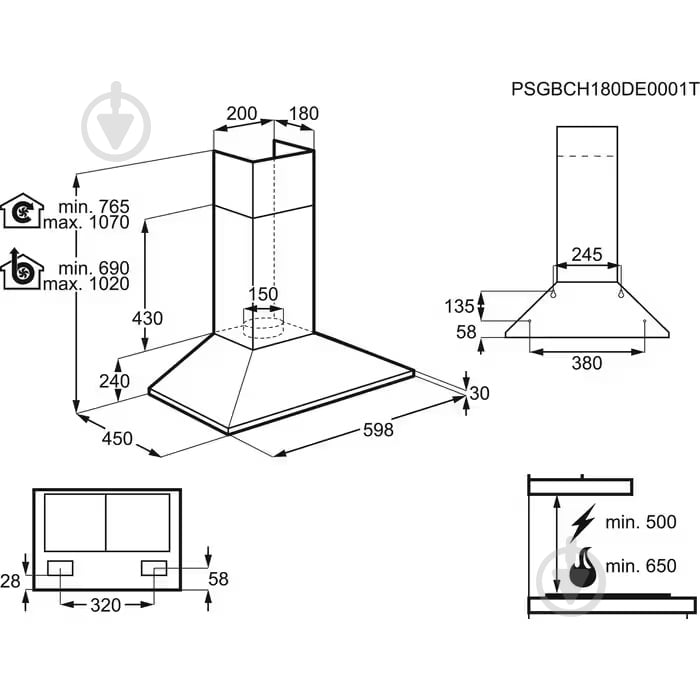 PSGBCH180DE0001T

200
180
min. 765
max. 1070
min. 690
max. 1020
430
150
240
450
598
30

245
135
58
380

28
320
58

min. 500
min. 650