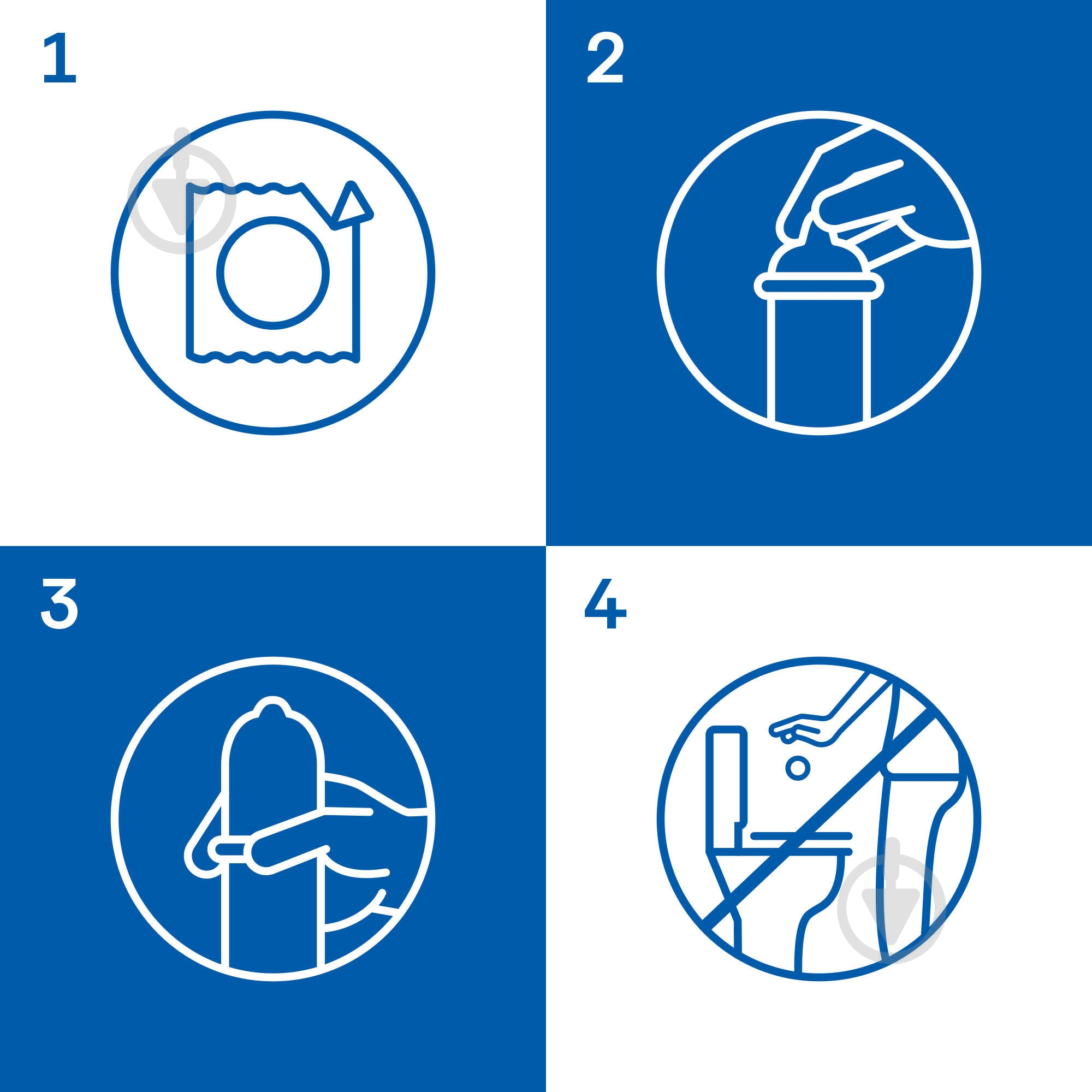 1

2

3

4