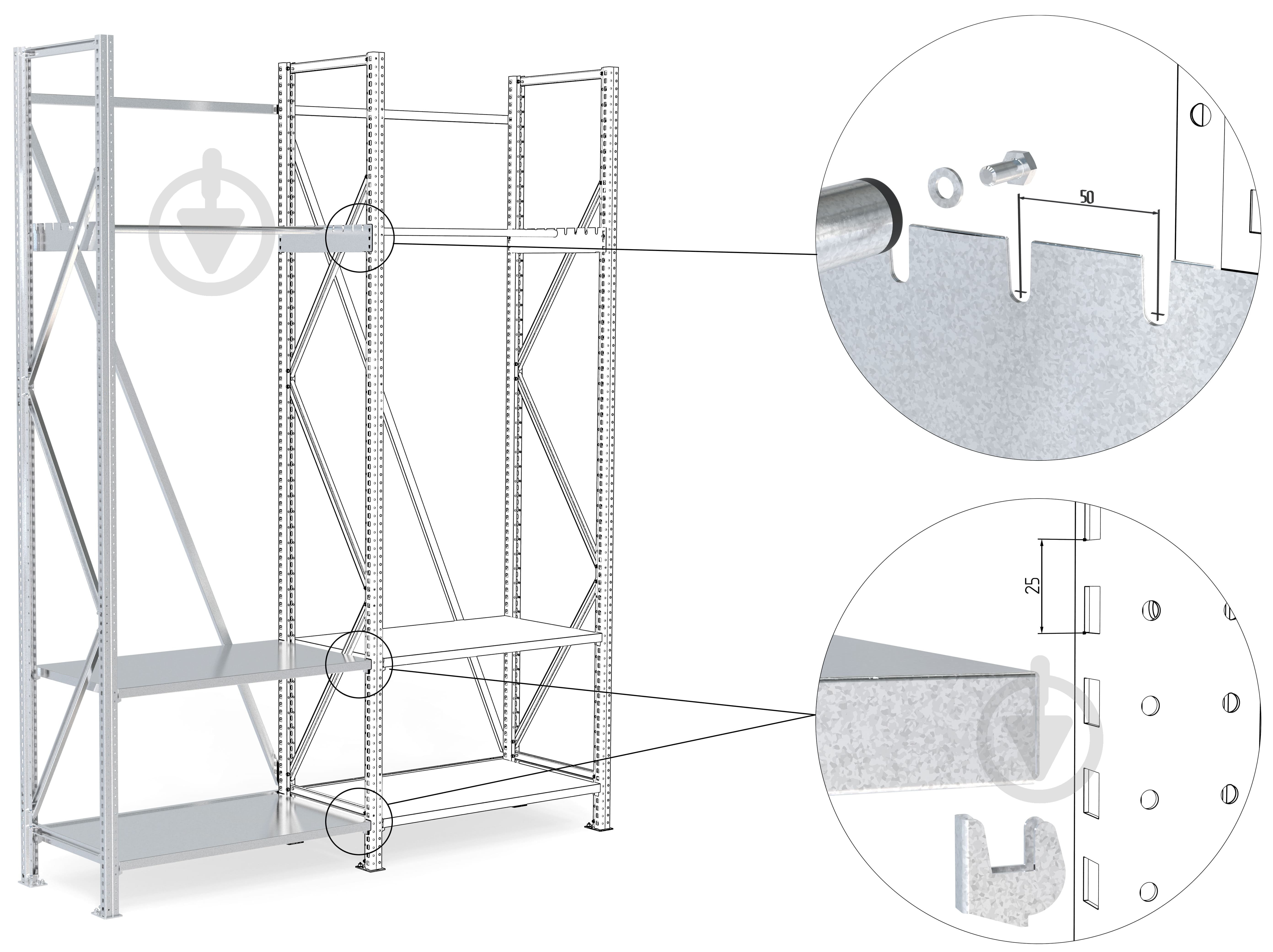 50

25