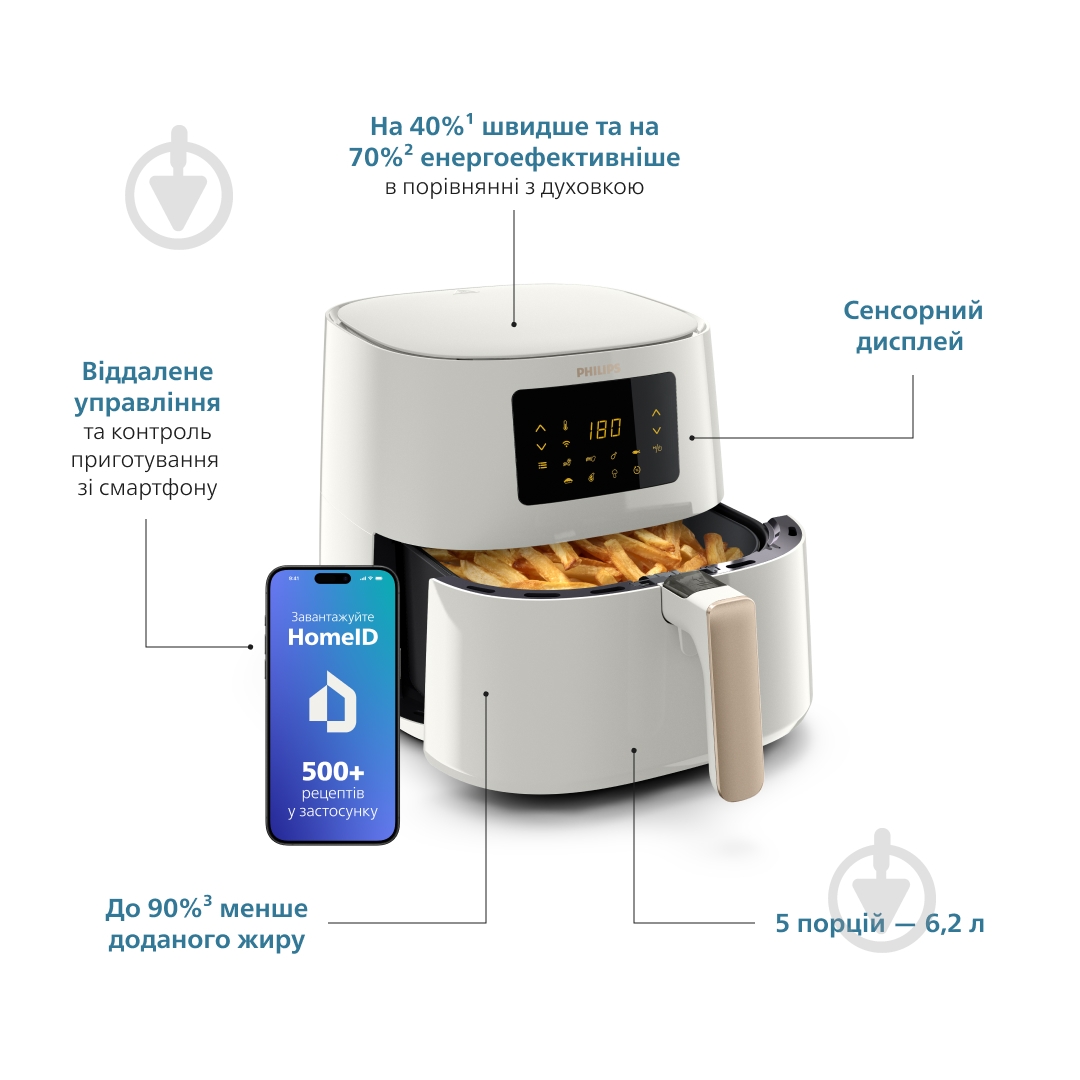 На 40%$^1$ швидше та на 70%$^2$ енергоефективніше
в порівнянні з духовкою

Сенсорний дисплей

Віддалене управління
та контроль приготування зі смартфону

PHILIPS

180

9:41

Завантажуйте
HomeID

500+
рецептів
у застосунку

До 90%$^3$ менше доданого жиру

5 порцій — 6,2 л