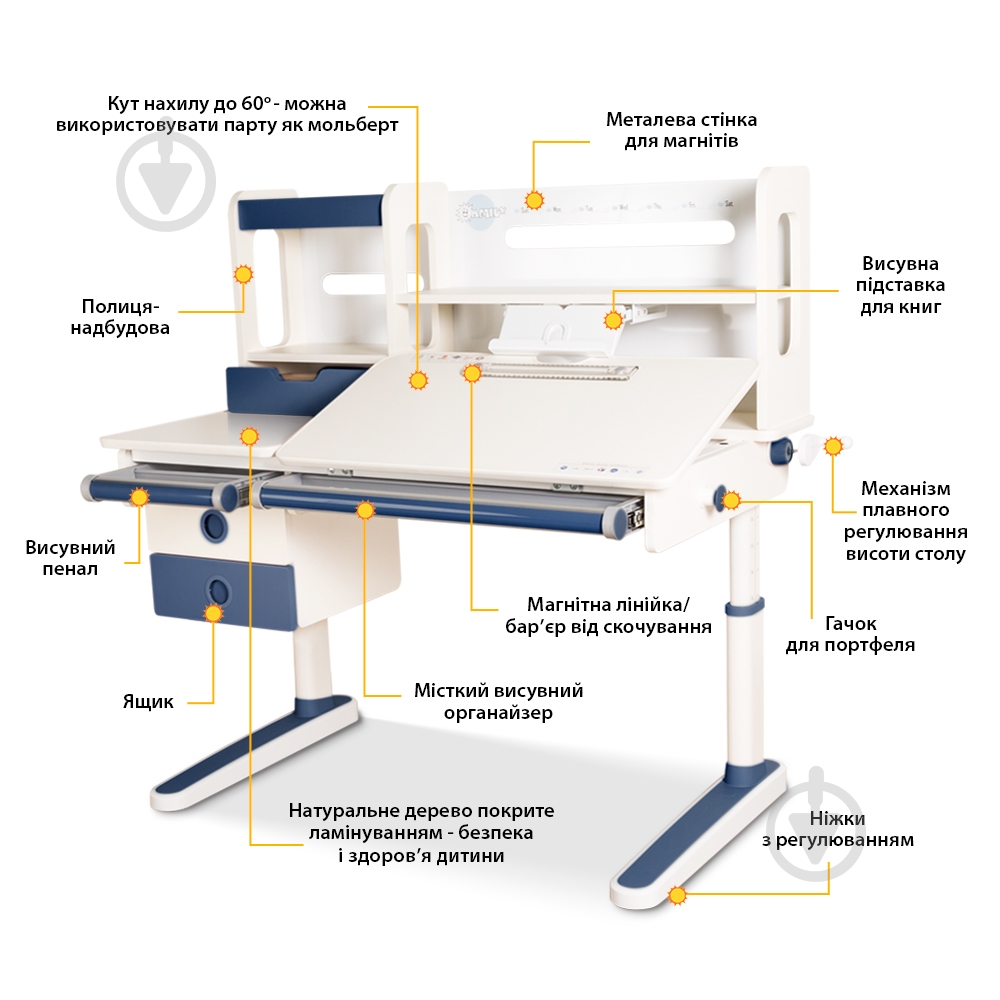 Кут нахилу до 60°- можна використовувати парту як мольберт

Металева стінка для магнітів

Полиця-надбудова

Висувна підставка для книг

Механізм плавного регулювання висоти столу

Висувний пенал

Магнітна лінійка/ бар'єр від скочування

Гачок для портфеля

Ящик

Місткий висувний органайзер

Натуральне дерево покрите ламінуванням - безпека і здоров'я дитини

Ніжки з регулюванням