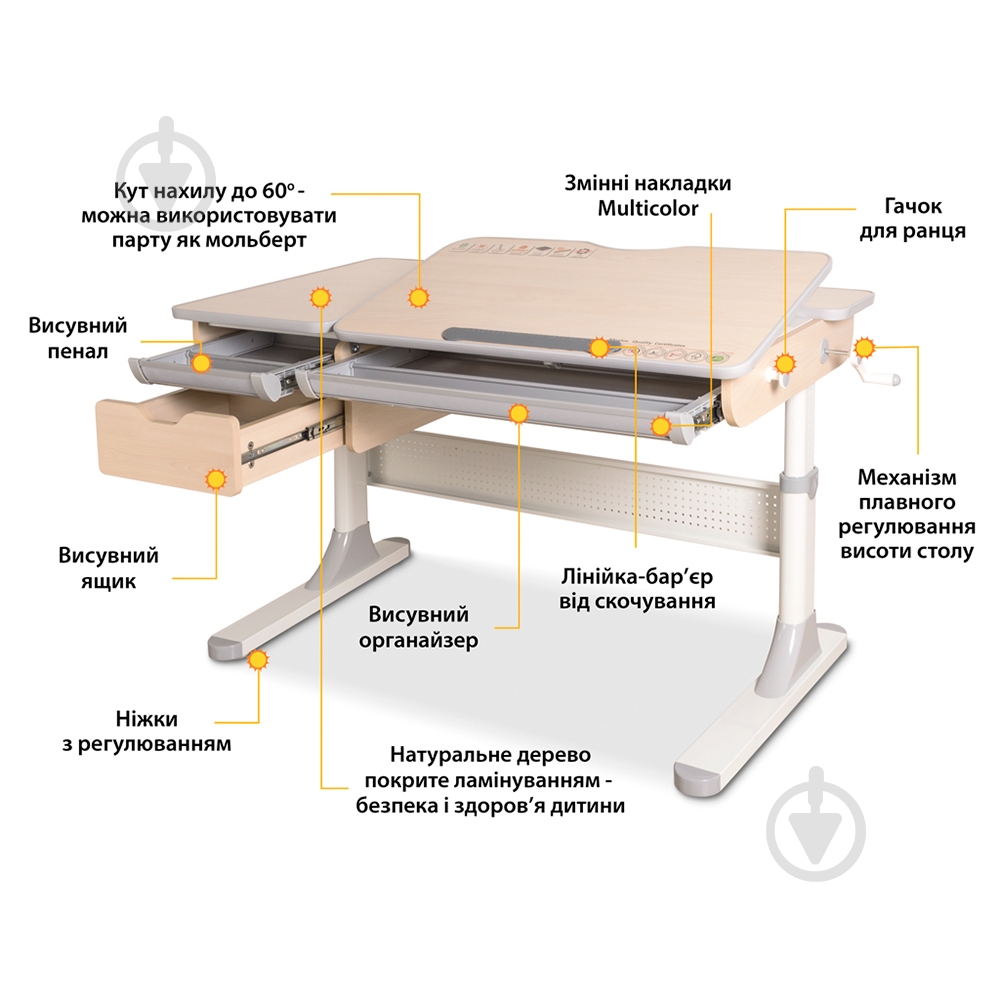 Кут нахилу до 60° - можна використовувати парту як мольберт

Змінні накладки Multicolor

Гачок для ранця

Висувний пенал

Механізм плавного регулювання висоти столу

Висувний ящик

Лінійка-бар'єр від скочування

Висувний органайзер

Ніжки з регулюванням

Натуральне дерево покрите ламінуванням - безпека і здоров'я дитини