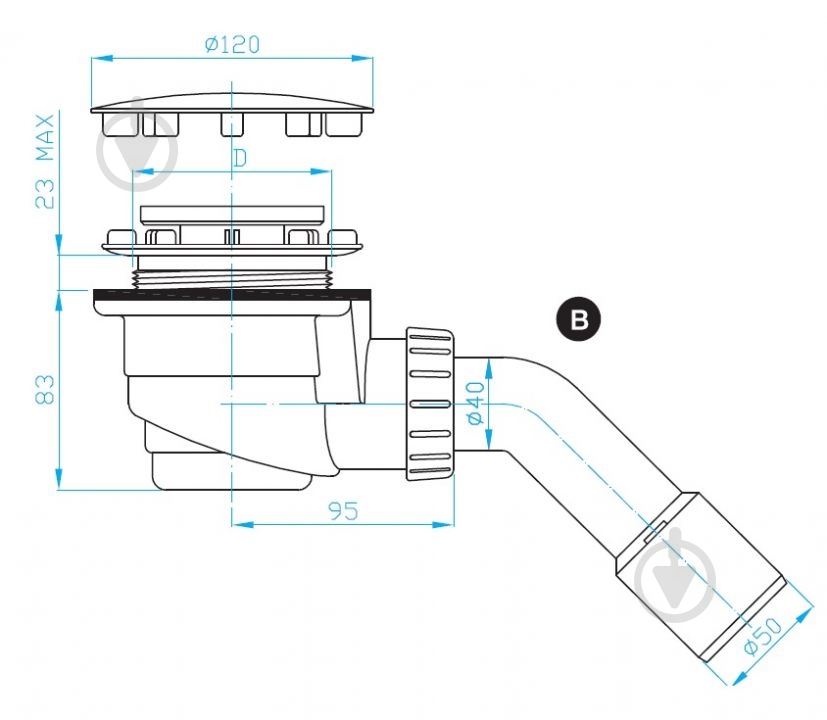 ø120

23 MAX

D

83

B

ø40

95

ø50