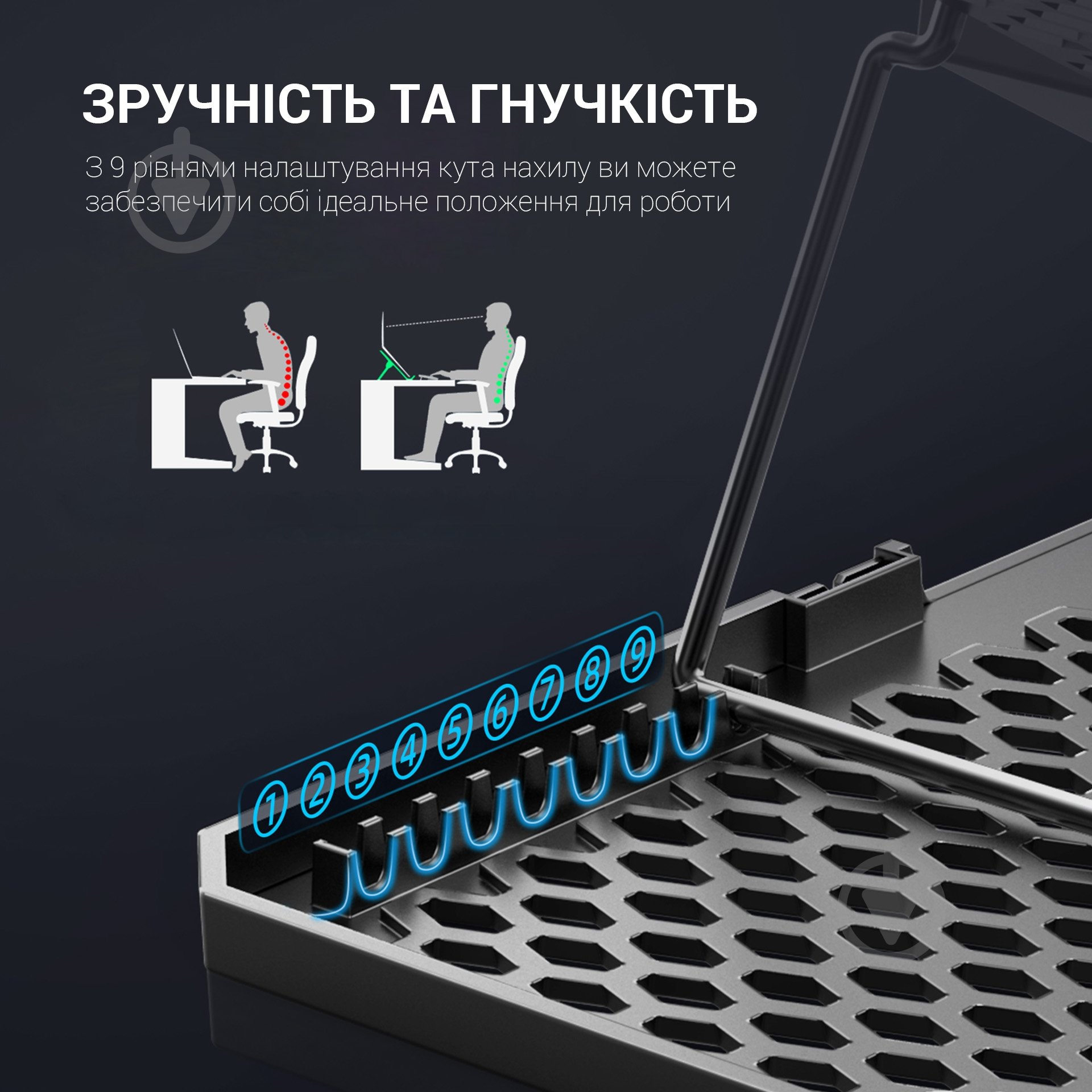 ЗРУЧНІСТЬ ТА ГНУЧКІСТЬ

З 9 рівнями налаштування кута нахилу ви можете забезпечити собі ідеальне положення для роботи

1 2 3 4 5 6 7 8 9