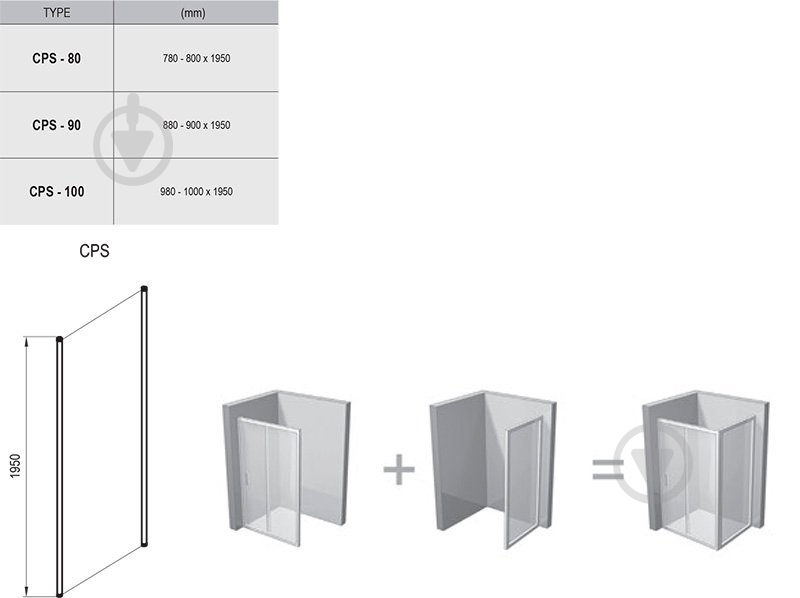 | TYPE | (mm) |
|---|---|
| CPS - 80 | 780 - 800 x 1950 |
| CPS - 90 | 880 - 900 x 1950 |
| CPS - 100 | 980 - 1000 x 1950 |

CPS

1950

+

=