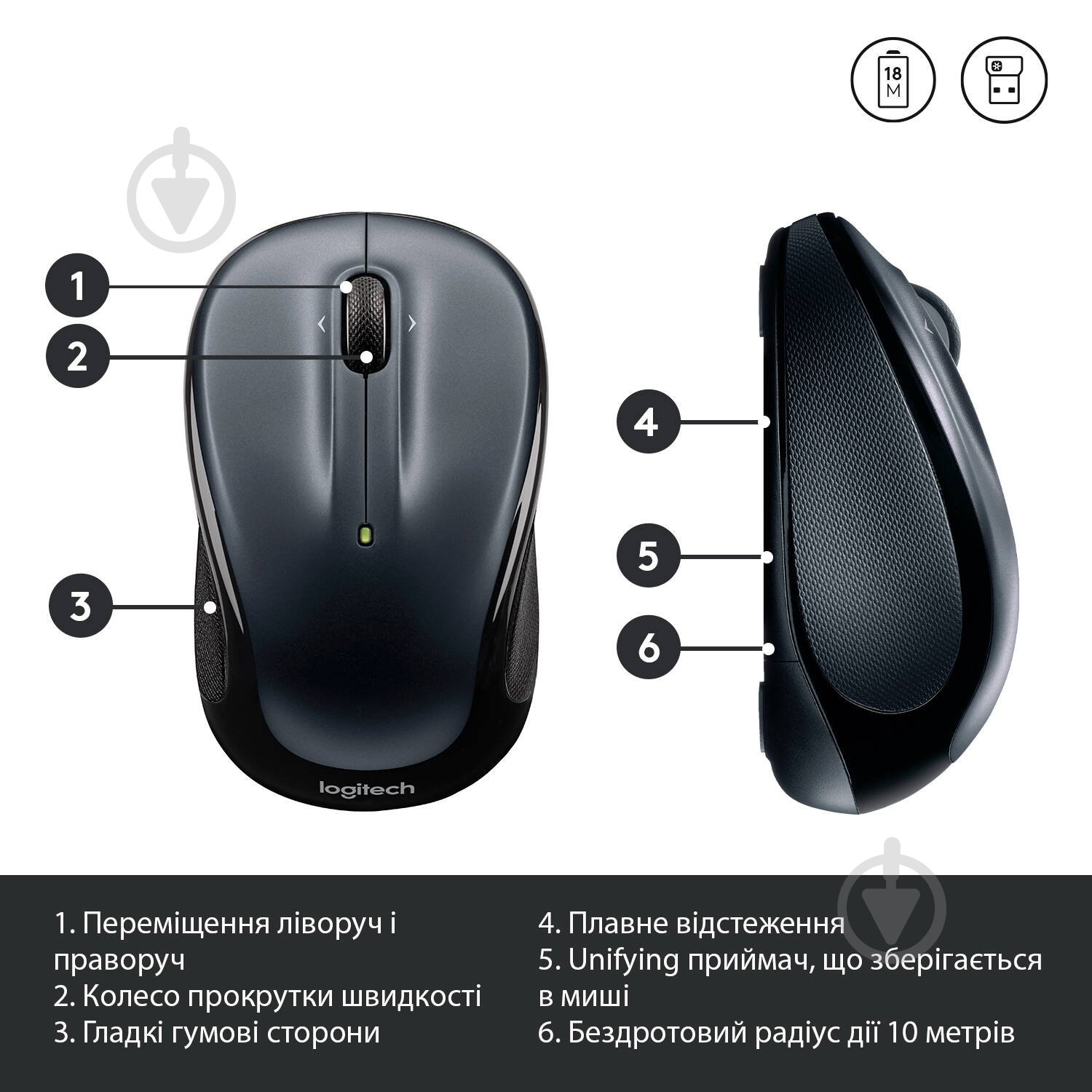 18
M

1

2

3

4

5

6

logitech

1. Переміщення ліворуч і праворуч
2. Колесо прокрутки швидкості
3. Гладкі гумові сторони

4. Плавне відстеження
5. Unifying приймач, що зберігається в миші
6. Бездротовий радіус дії 10 метрів