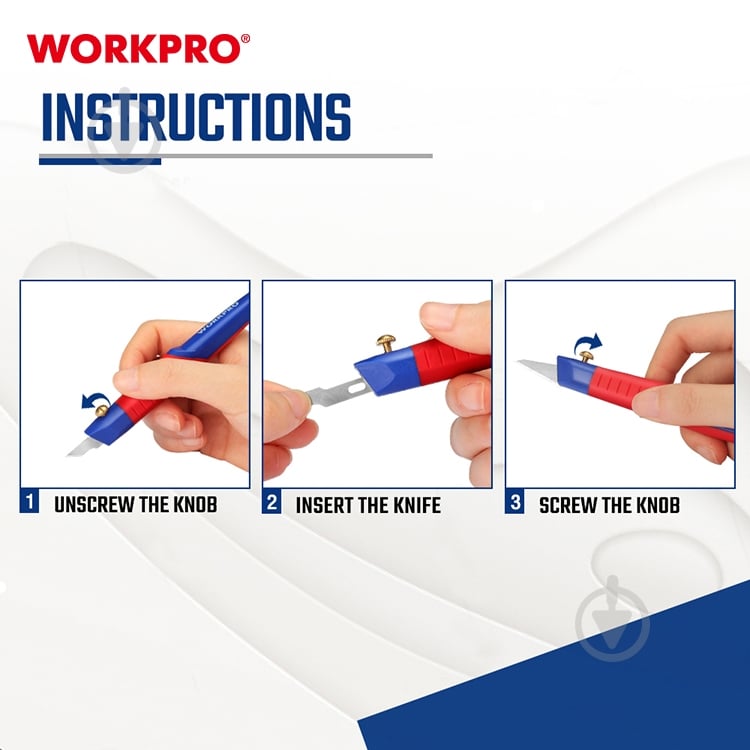 WORKPRO®

INSTRUCTIONS

WORKPRO

1 UNSCREW THE KNOB

2 INSERT THE KNIFE

3 SCREW THE KNOB