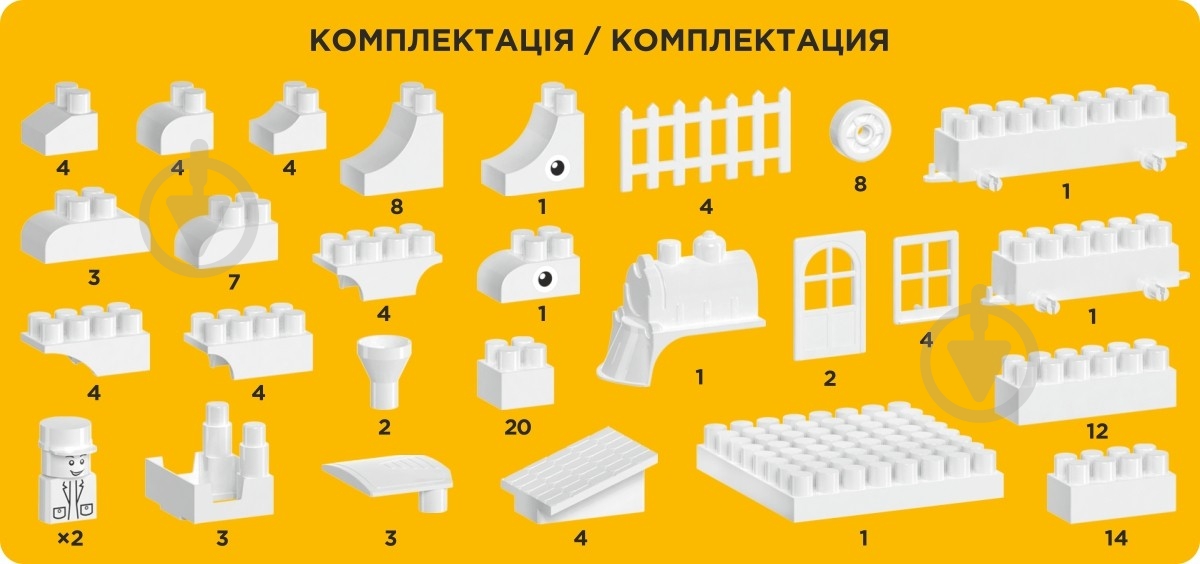 КОМПЛЕКТАЦІЯ / КОМПЛЕКТАЦИЯ

4 4 4 8 1 4 8 1

3 7 4 1 1 2 4 1

4 4 2 20 12

×2 3 3 4 1 14