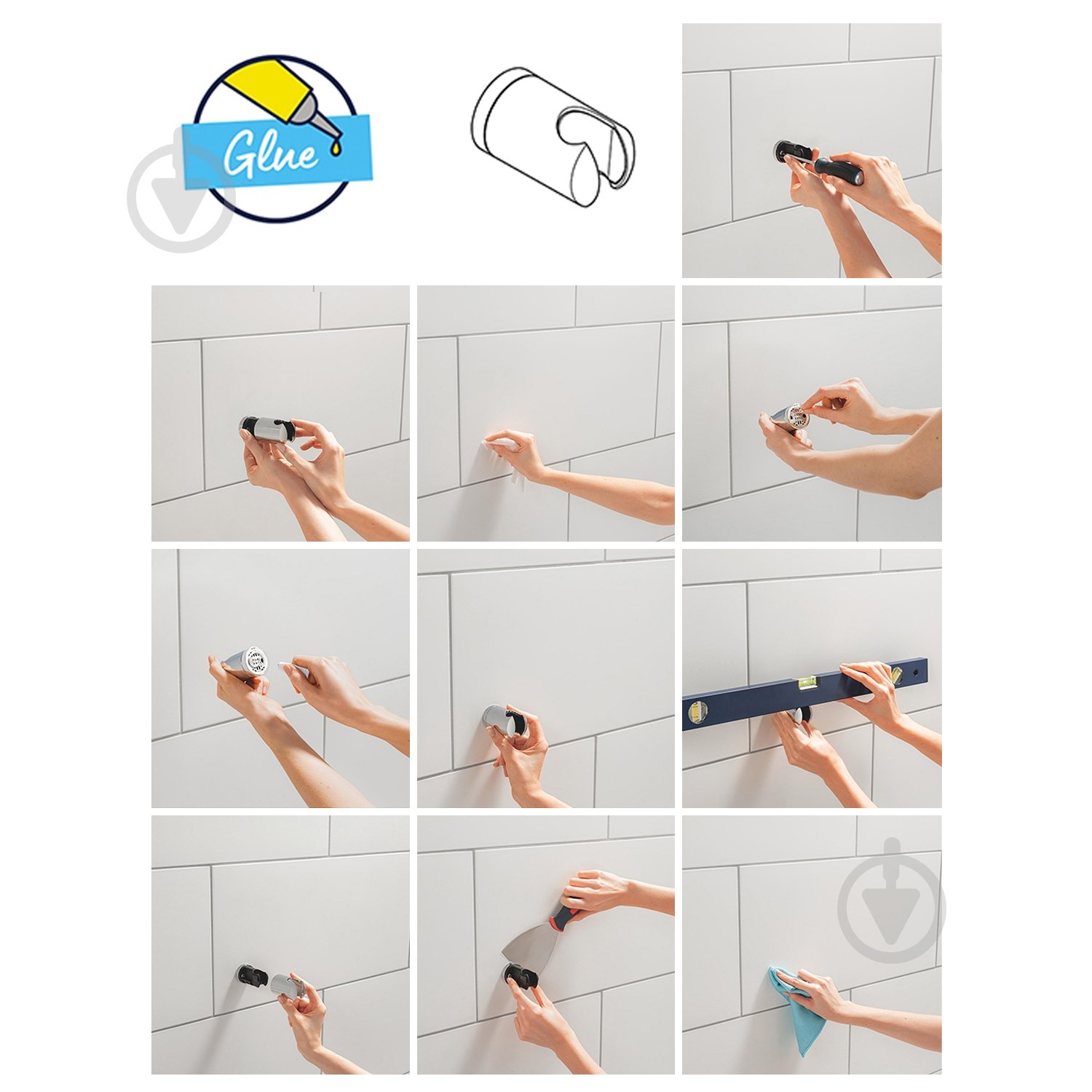 Glue