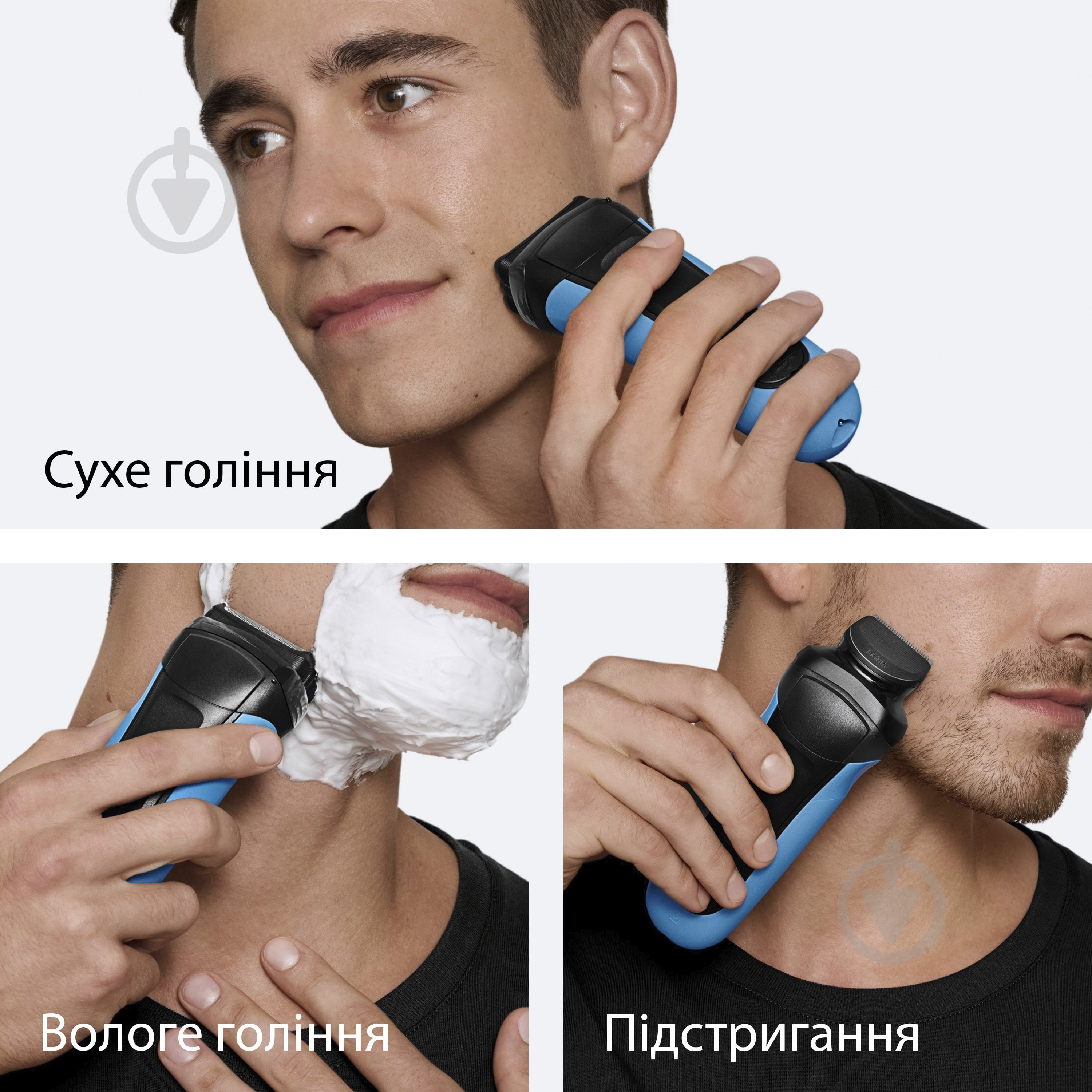 Сухе гоління

Вологе гоління

Підстригання