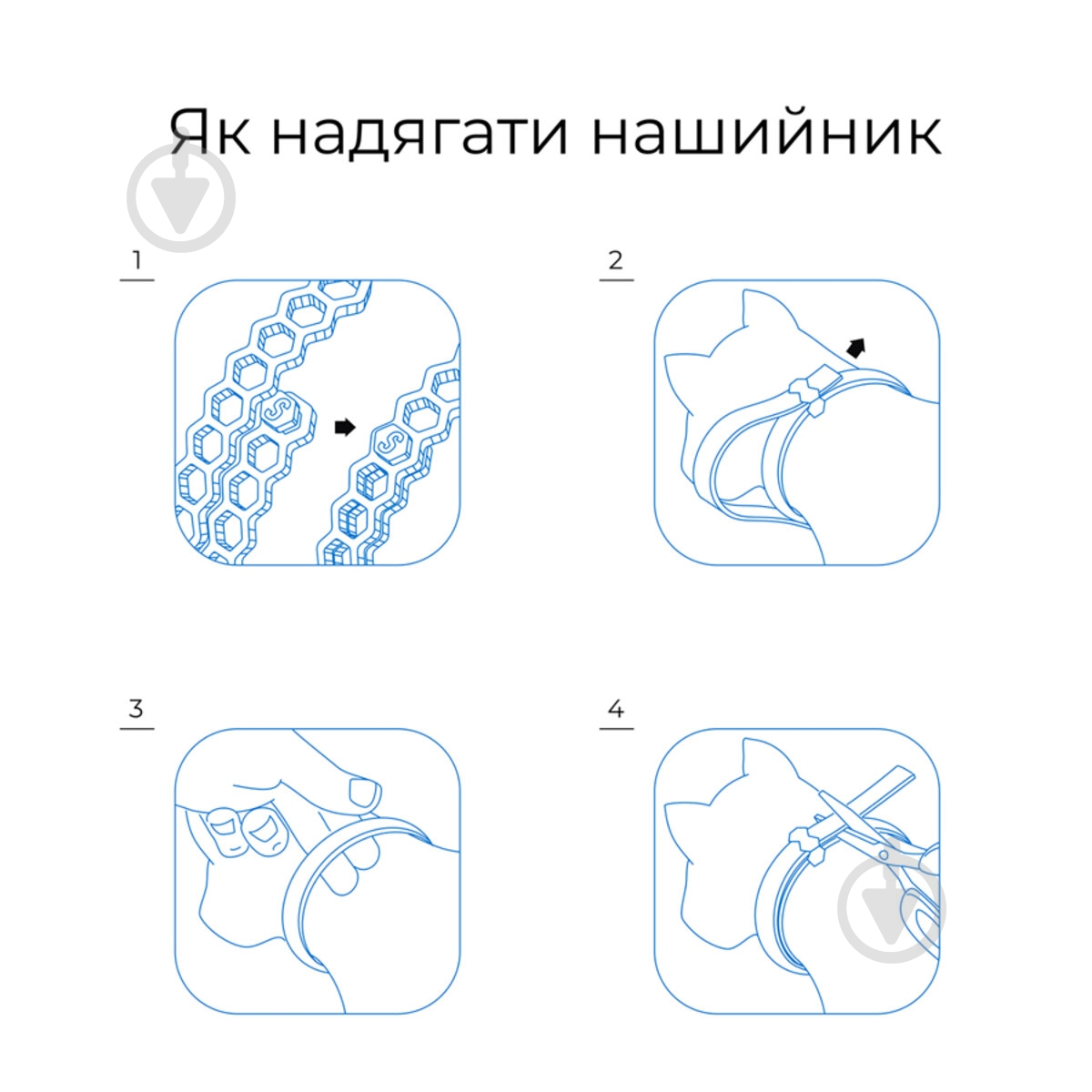 Як надягати нашийник

1

S

S

2

3

4