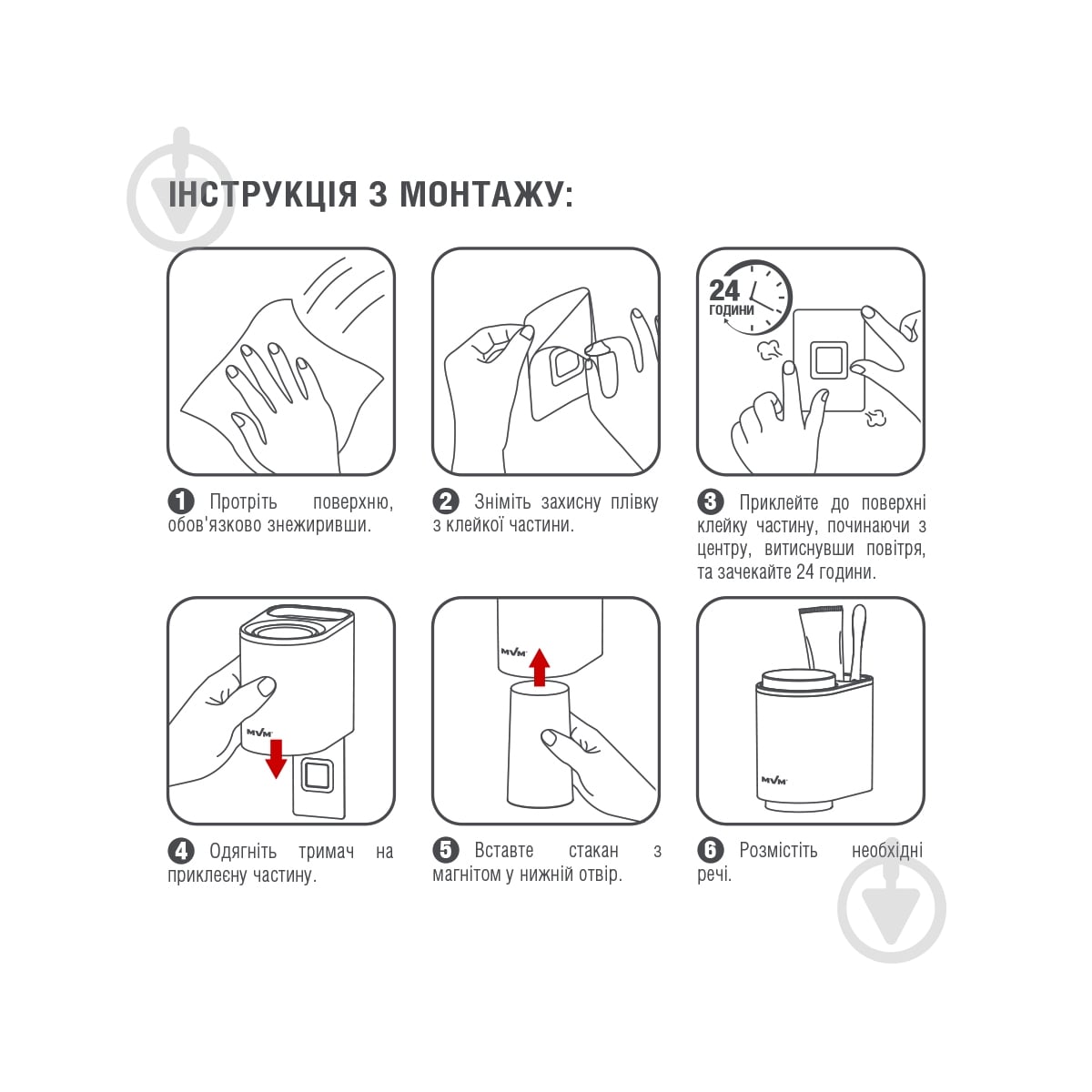 ІНСТРУКЦІЯ З МОНТАЖУ:

24 ГОДИНИ

1 Протріть поверхню, обов'язково знежиривши.

2 Зніміть захисну плівку з клейкої частини.

3 Приклейте до поверхні клейку частину, починаючи з центру, витиснувши повітря, та зачекайте 24 години.

MVM

MVM

MVM

4 Одягніть тримач на приклеєну частину.

5 Вставте стакан з магнітом у нижній отвір.

6 Розмістіть необхідні речі.