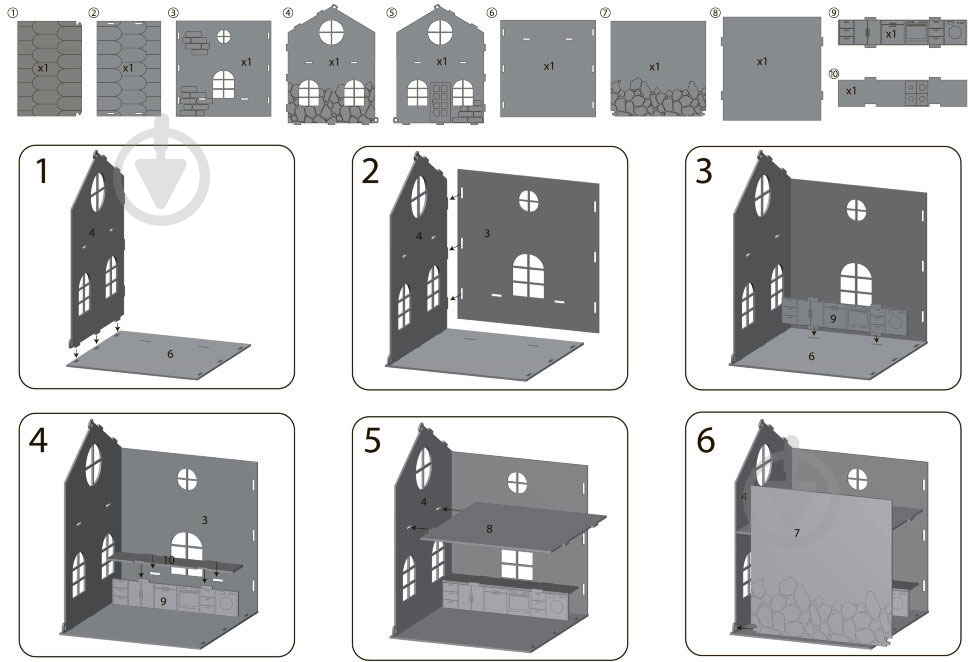 ① x1
② x1
③ x1
④ x1
⑤ x1
⑥ x1
⑦ x1
⑧ x1
⑨ x1
⑩ x1

1
4
6

2
4
3

3
9
6

4
3
10
9

5
4
8

6
4
7