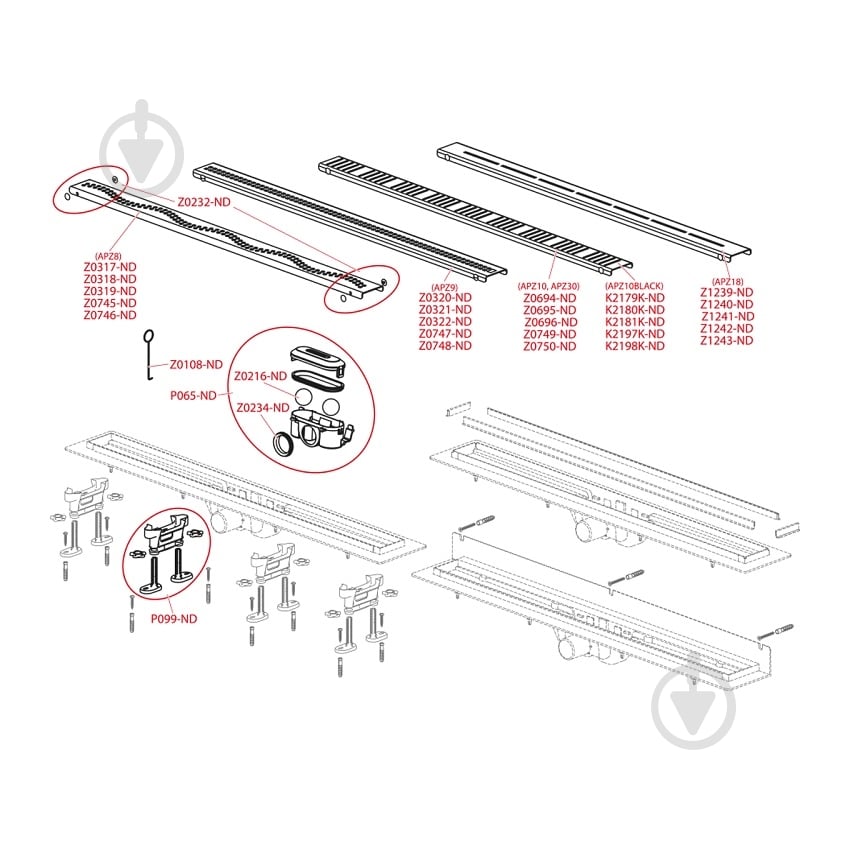 Z0232-ND

(APZ8)
Z0317-ND
Z0318-ND
Z0319-ND
Z0745-ND
Z0746-ND

(APZ9)
Z0320-ND
Z0321-ND
Z0322-ND
Z0747-ND
Z0748-ND

(APZ10, APZ30)
Z0694-ND
Z0695-ND
Z0696-ND
Z0749-ND
Z0750-ND

(APZ10BLACK)
K2179K-ND
K2180K-ND
K2181K-ND
K2197K-ND
K2198K-ND

(APZ18)
Z1239-ND
Z1240-ND
Z1241-ND
Z1242-ND
Z1243-ND

Z0108-ND
Z0216-ND
P065-ND
Z0234-ND

P099-ND