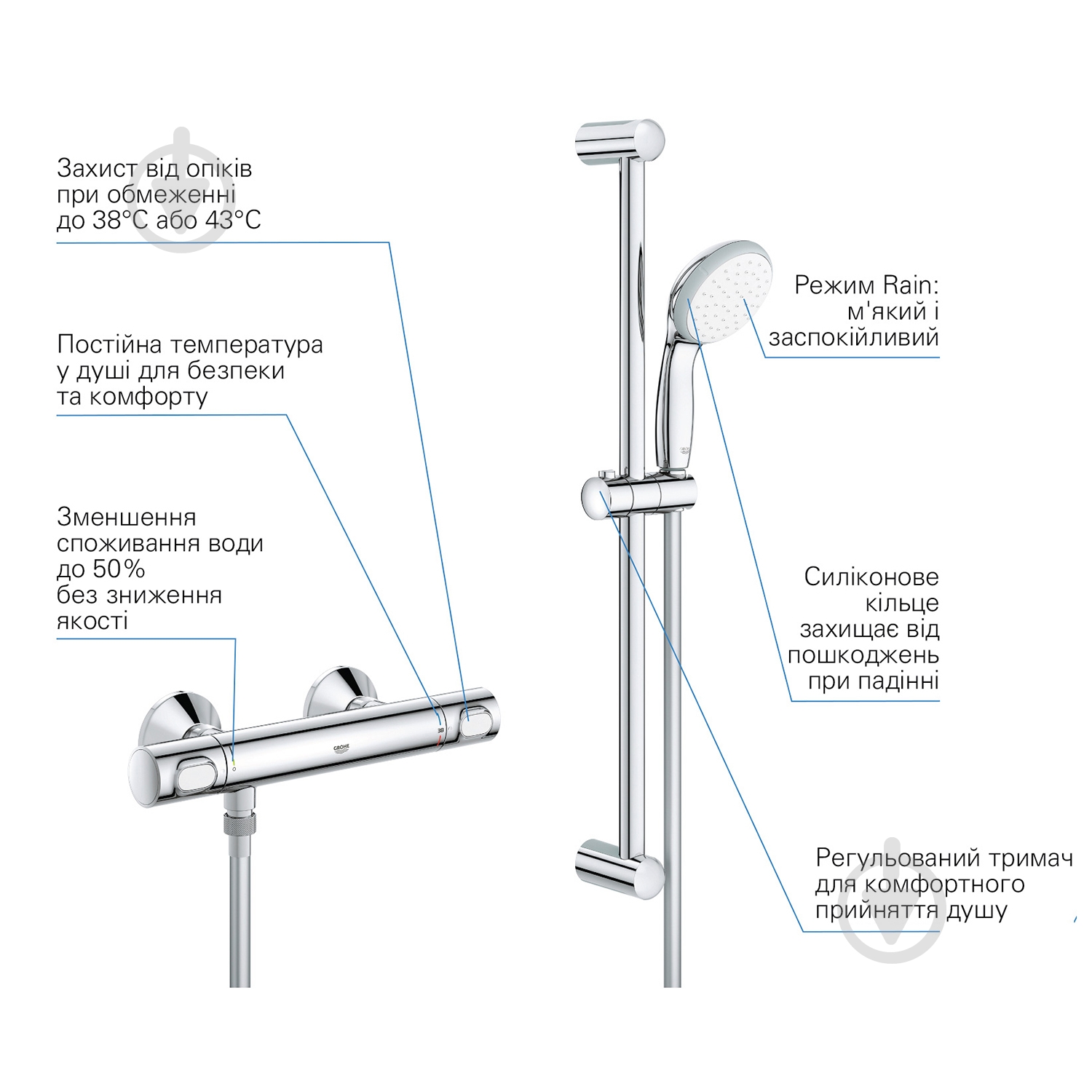 Захист від опіків при обмеженні до 38°C або 43°C

Постійна температура у душі для безпеки та комфорту

Зменшення споживання води до 50% без зниження якості

Режим Rain: м'який і заспокійливий

Силіконове кільце захищає від пошкоджень при падінні

Регульований тримач для комфортного прийняття душу

GROHE

38

GROHE