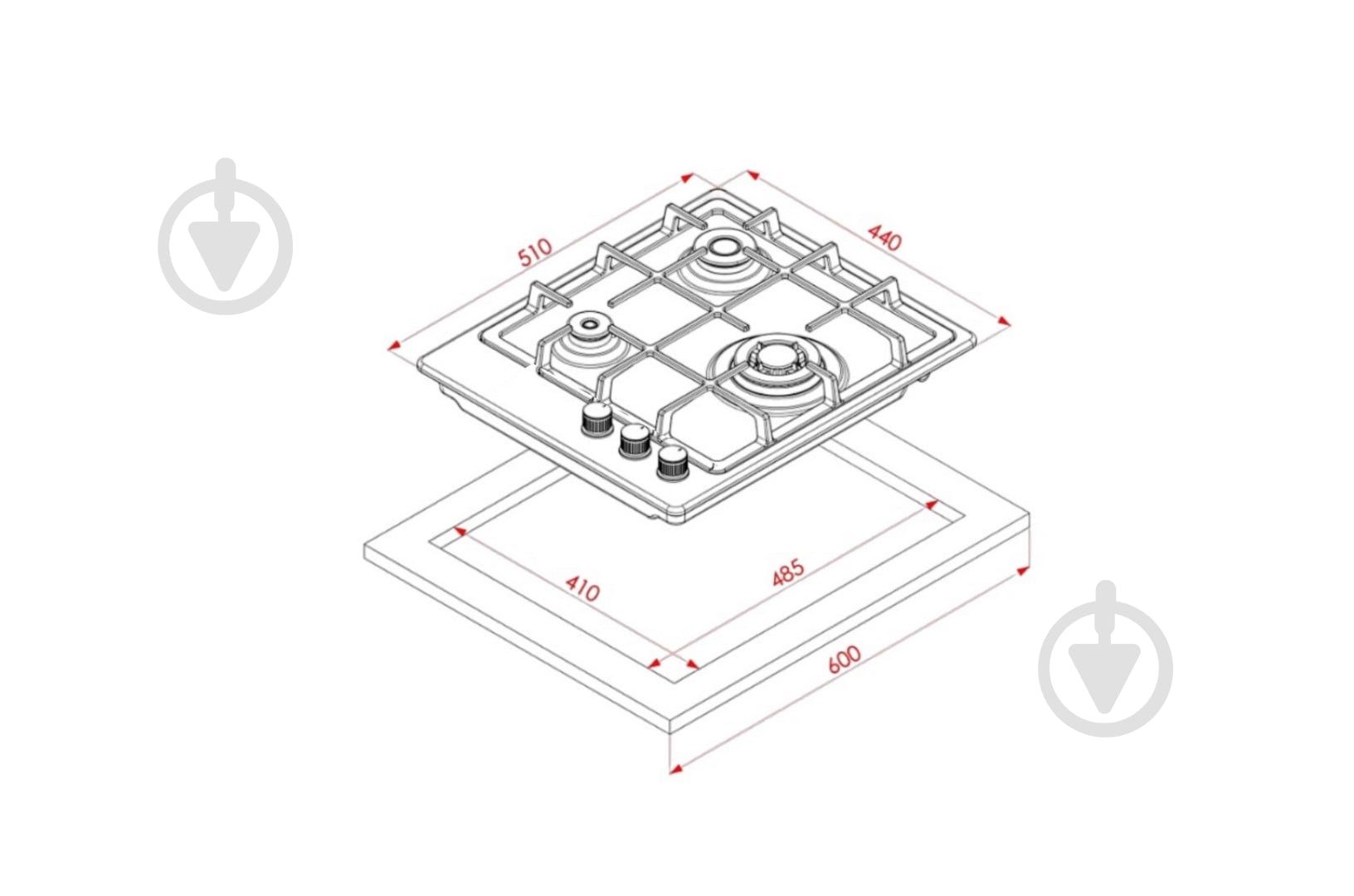 510

440

410

485

600