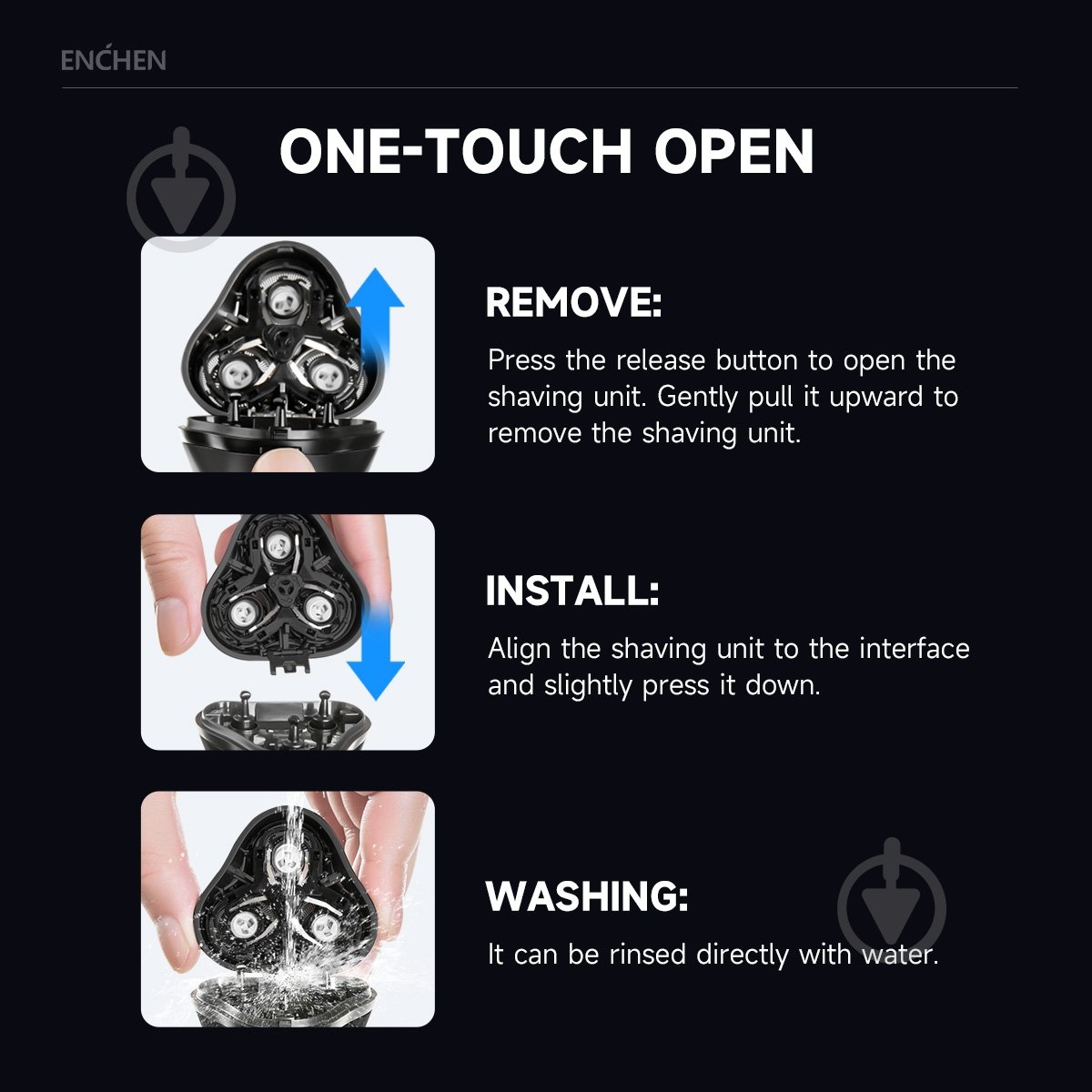 ENCHEN

ONE-TOUCH OPEN

REMOVE:

Press the release button to open the shaving unit. Gently pull it upward to remove the shaving unit.

INSTALL:

Align the shaving unit to the interface and slightly press it down.

WASHING:

It can be rinsed directly with water.