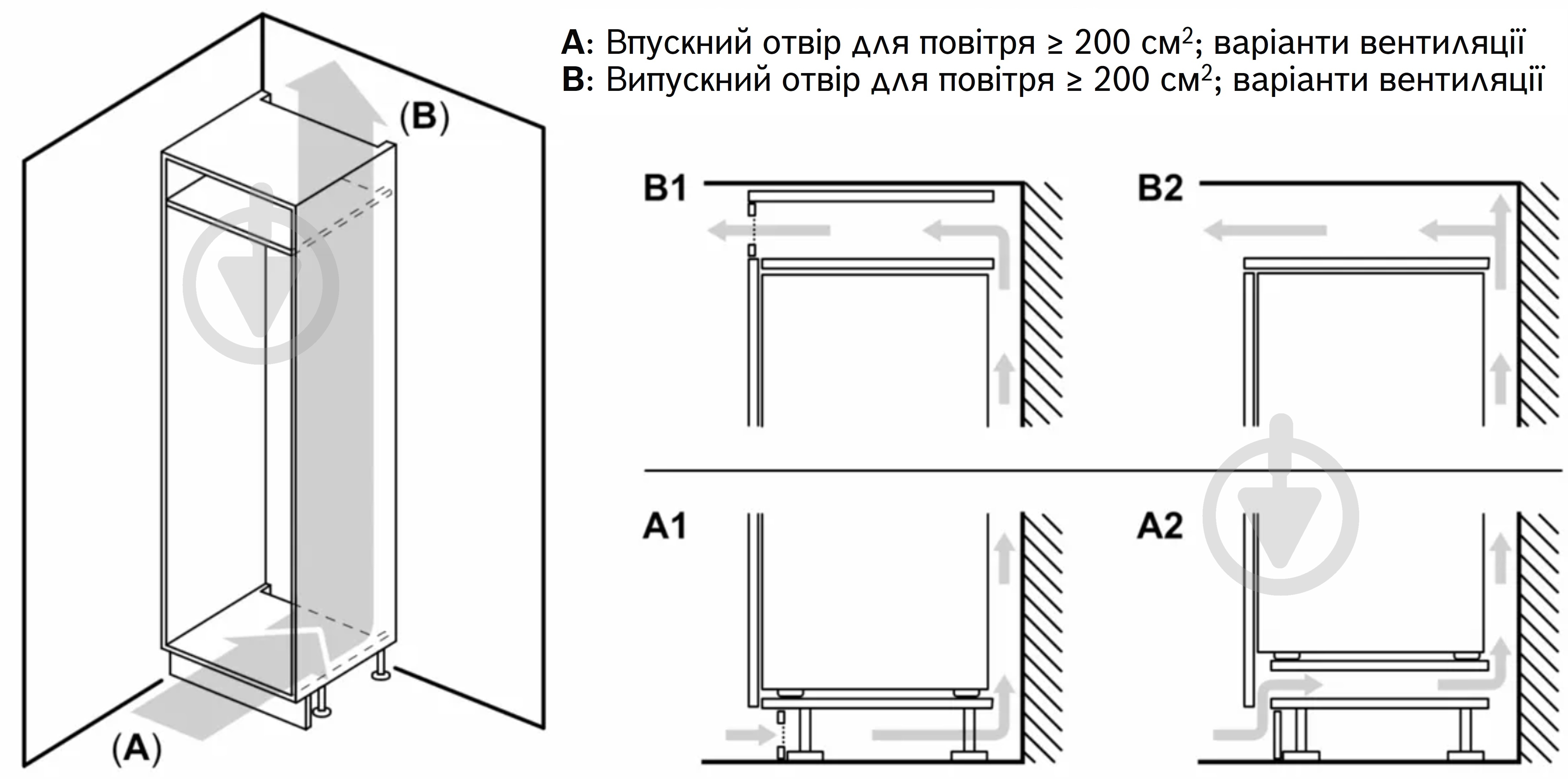 A: Впускний отвір для повітря ≥ 200 см$^2$; варіанти вентиляції
B: Випускний отвір для повітря ≥ 200 см$^2$; варіанти вентиляції

(B)

(A)

B1

B2

A1

A2