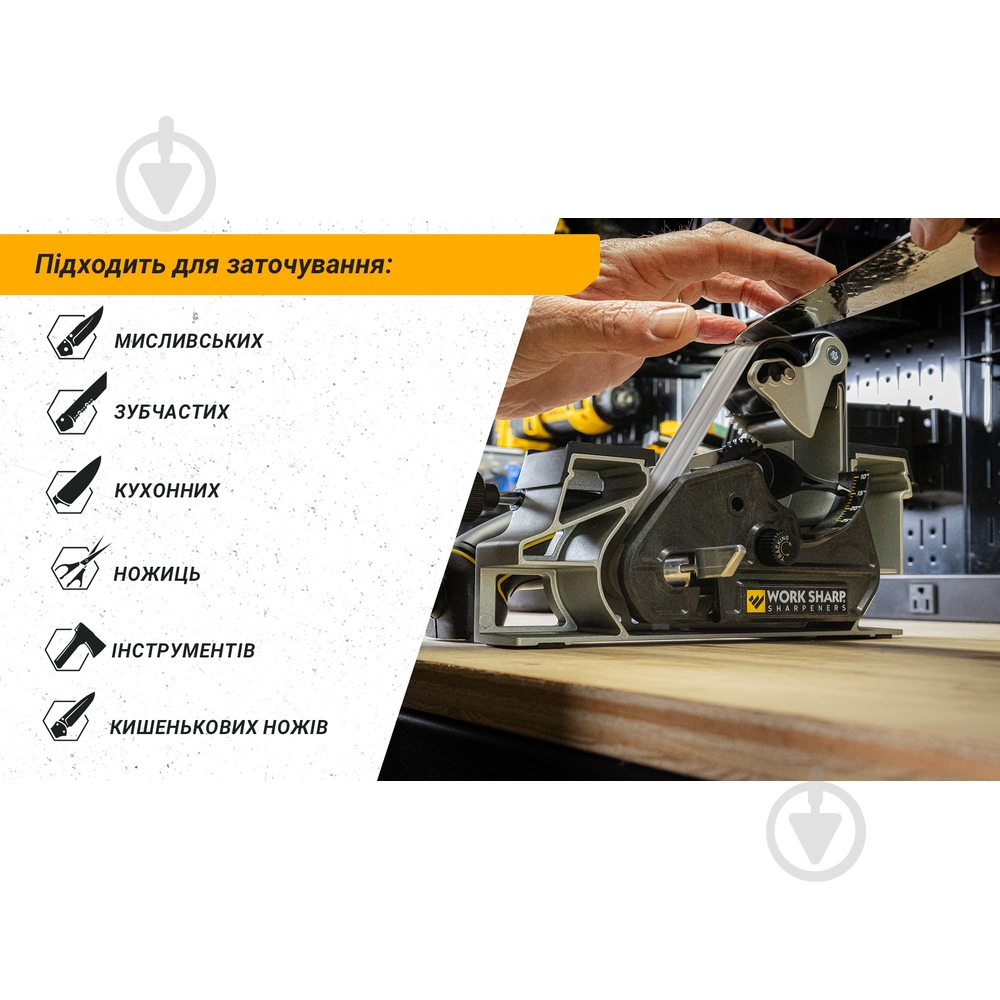 Підходить для заточування:

МИСЛИВСЬКИХ

ЗУБЧАСТИХ

КУХОННИХ

НОЖИЦЬ

ІНСТРУМЕНТІВ

КИШЕНЬКОВИХ НОЖІВ

WORK SHARP
SHARPENERS