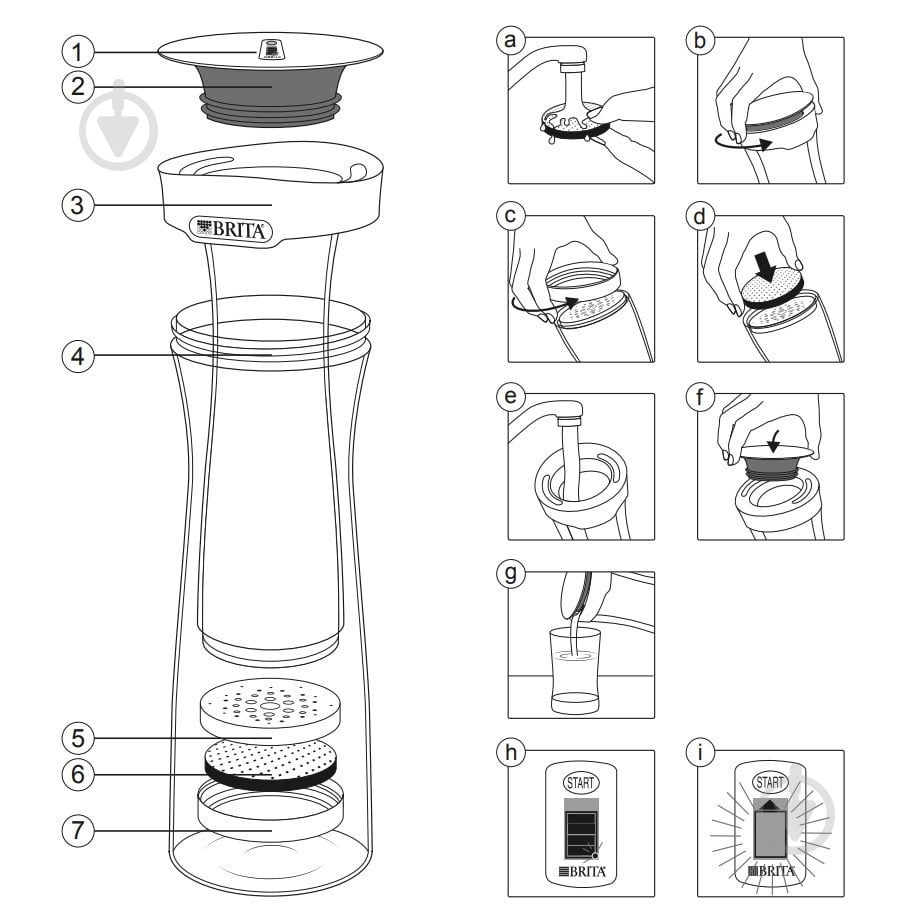 1
2
3
BRITA
4
5
6
7
a
b
c
d
e
f
g
h
START
BRITA
i
START
BRITA