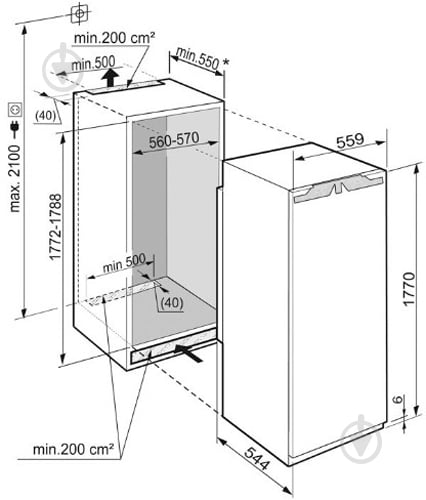 min.200 cm²
min.500
min.550 *
(40)
max. 2100
560-570
559
1772-1788
min 500
(40)
1770
6
min.200 cm²
544