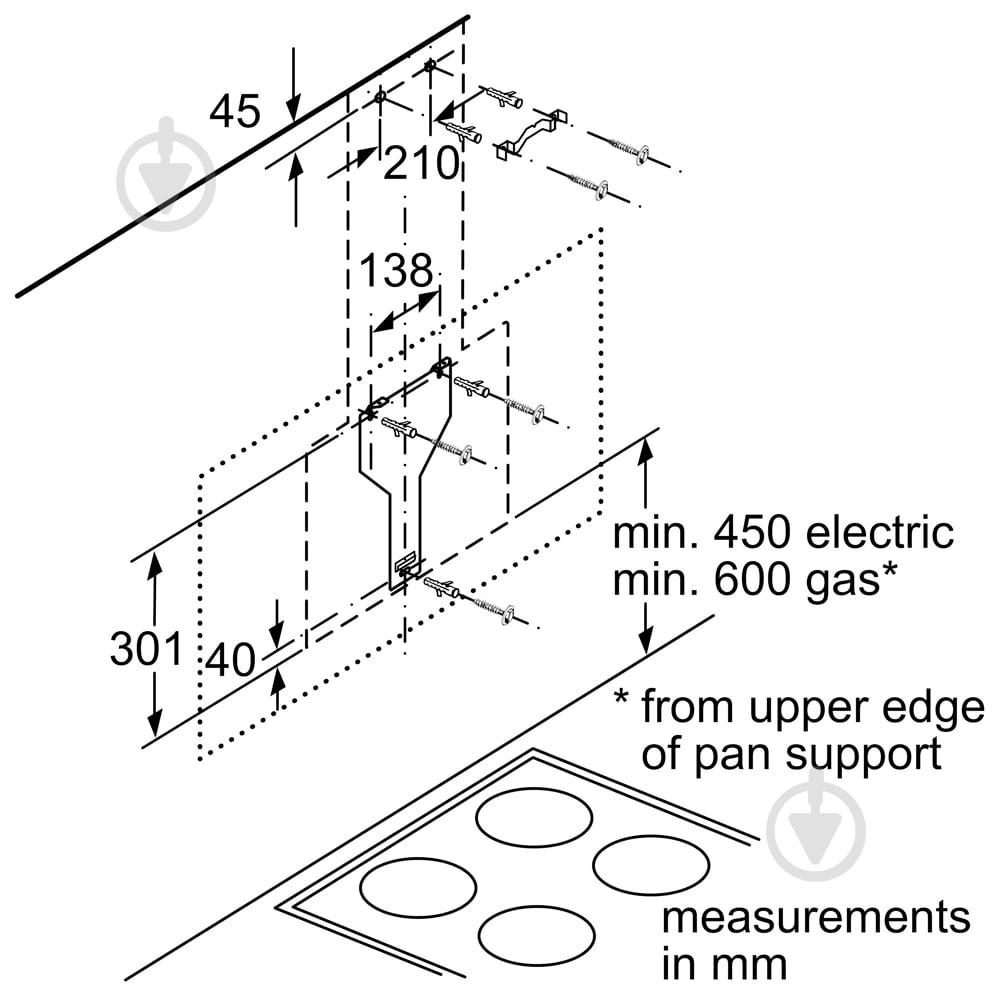 45

210

138

min. 450 electric
min. 600 gas*

301

40

* from upper edge of pan support

measurements in mm