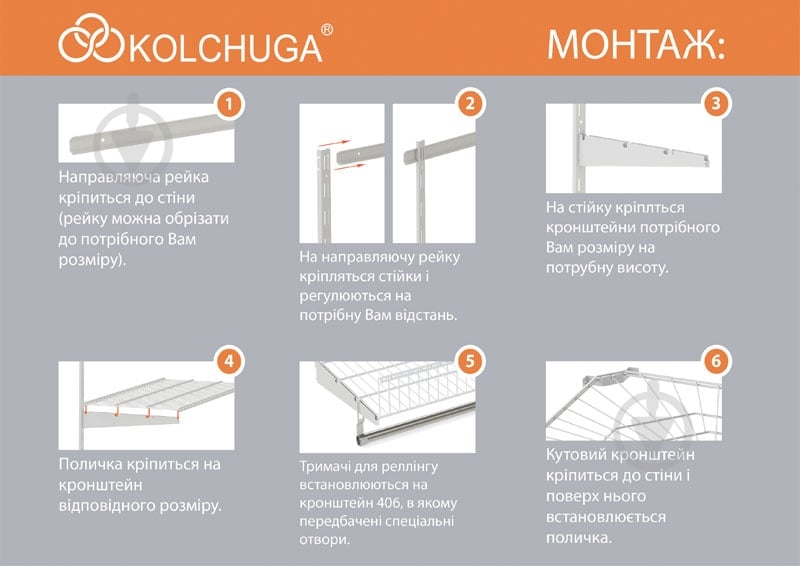 KOLCHUGA®

МОНТАЖ:

1

Направляюча рейка кріпиться до стіни (рейку можна обрізати до потрібного Вам розміру).

2

На направляючу рейку кріпляться стійки і регулюються на потрібну Вам відстань.

3

На стійку кріплться кронштейни потрібного Вам розміру на потрубну висоту.

4

Поличка кріпиться на кронштейн відповідного розміру.

5

Тримачі для реллінгу встановлюються на кронштейн 406, в якому передбачені спеціальні отвори.

6

Кутовий кронштейн кріпиться до стіни і поверх нього встановлюється поличка.