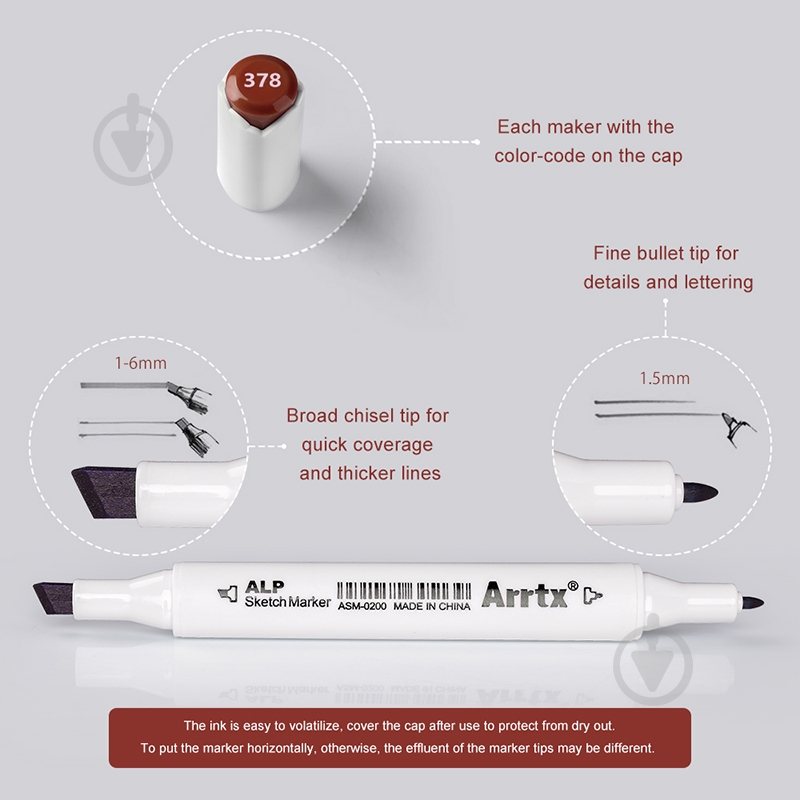 378

Each maker with the color-code on the cap

Fine bullet tip for details and lettering

1-6mm

Broad chisel tip for quick coverage and thicker lines

1.5mm

ALP
Sketch Marker
ASM-0200 MADE IN CHINA
Arrtx®

The ink is easy to volatilize, cover the cap after use to protect from dry out.
To put the marker horizontally, otherwise, the effluent of the marker tips may be different.