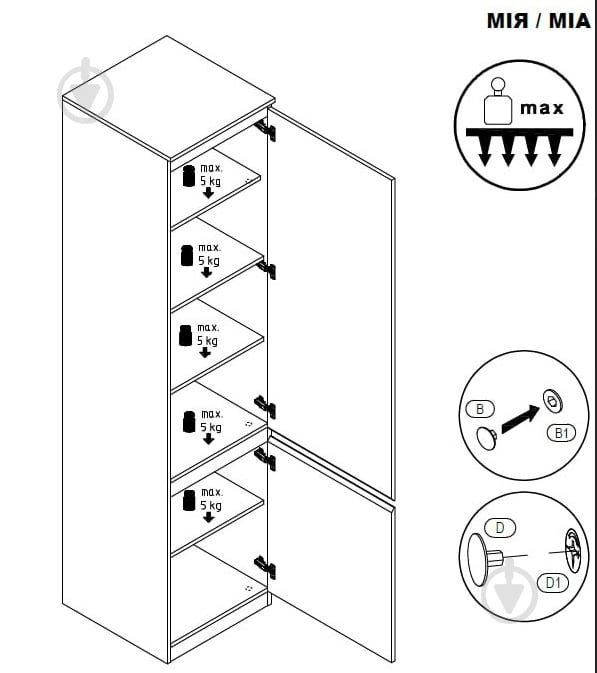 МІЯ / MIA

max

max.
5 kg

max.
5 kg

max.
5 kg

max.
5 kg

max.
5 kg

B

B1

D

D1