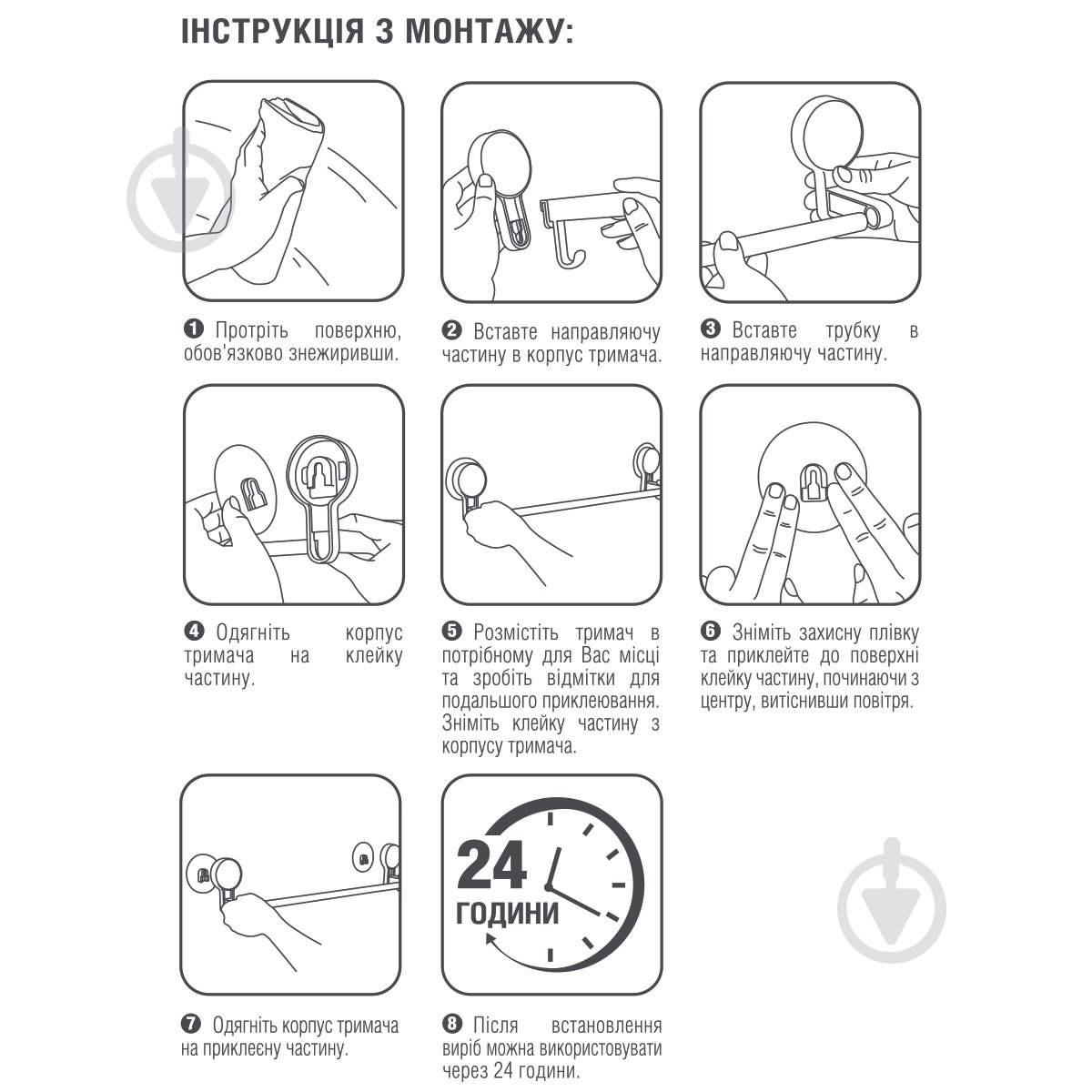 ІНСТРУКЦІЯ З МОНТАЖУ:

❶ Протріть поверхню, обов'язково знежиривши.

❷ Вставте направляючу частину в корпус тримача.

❸ Вставте трубку в направляючу частину.

❹ Одягніть корпус тримача на клейку частину.

❺ Розмістіть тримач в потрібному для Вас місці та зробіть відмітки для подальшого приклеювання. Зніміть клейку частину з корпусу тримача.

❻ Зніміть захисну плівку та приклейте до поверхні клейку частину, починаючи з центру, витіснивши повітря.

24
ГОДИНИ

❼ Одягніть корпус тримача на приклеєну частину.

❽ Після встановлення виріб можна використовувати через 24 години.