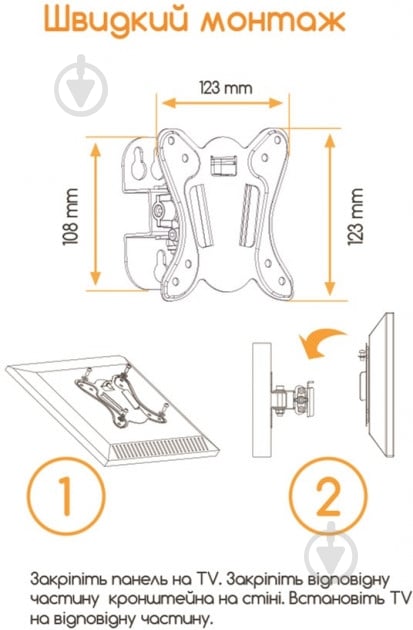 Швидкий монтаж

123 mm

108 mm

123 mm

1

2

Закріпіть панель на TV. Закріпіть відповідну частину кронштейна на стіні. Встановіть TV на відповідну частину.