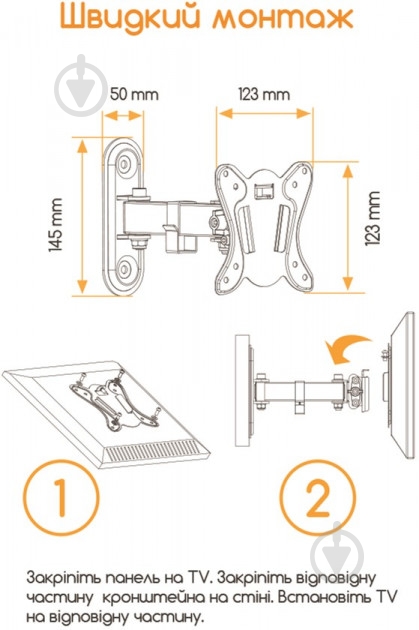 Швидкий монтаж

50 mm

123 mm

145 mm

123 mm

1

2

Закріпіть панель на TV. Закріпіть відповідну частину кронштейна на стіні. Встановіть TV на відповідну частину.