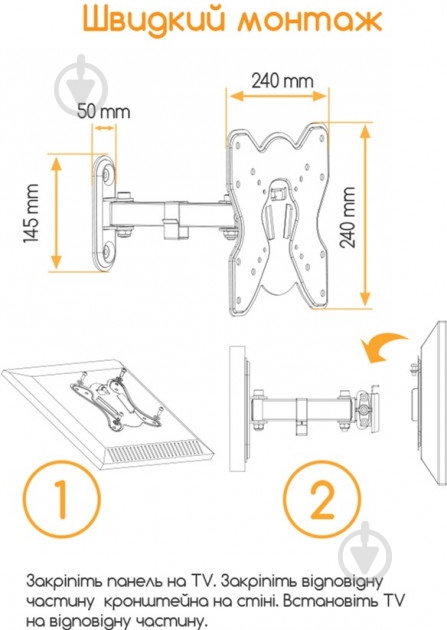 Швидкий монтаж

240 mm

50 mm

145 mm

240 mm

1

2

Закріпіть панель на TV. Закріпіть відповідну частину кронштейна на стіні. Встановіть TV на відповідну частину.