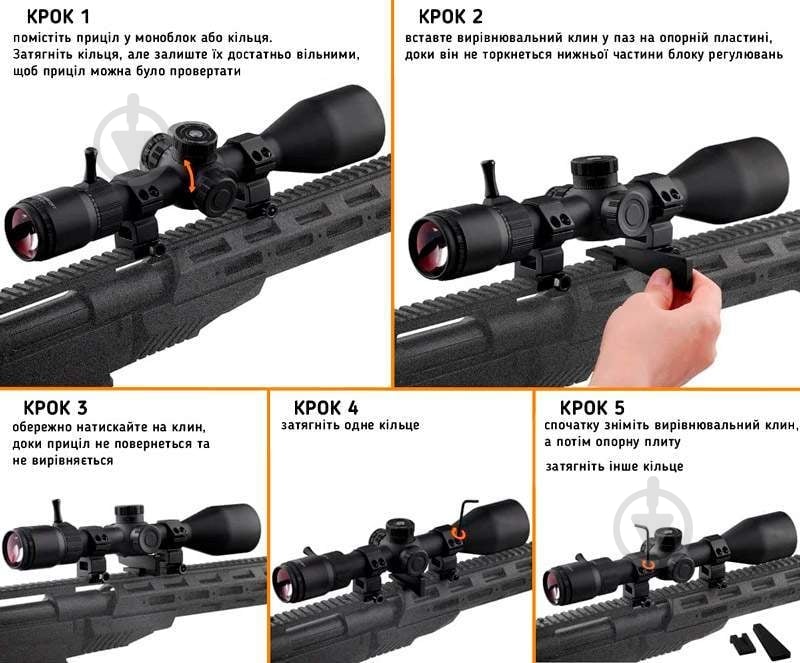 КРОК 1
помістіть приціл у моноблок або кільця. Затягніть кільця, але залиште їх достатньо вільними, щоб приціл можна було провертати

КРОК 2
вставте вирівнювальний клин у паз на опорній пластині, доки він не торкнеться нижньої частини блоку регулювань

КРОК 3
обережно натискайте на клин, доки приціл не повернеться та не вирівняється

КРОК 4
затягніть одне кільце

КРОК 5
спочатку зніміть вирівнювальний клин, а потім опорну плиту

затягніть інше кільце