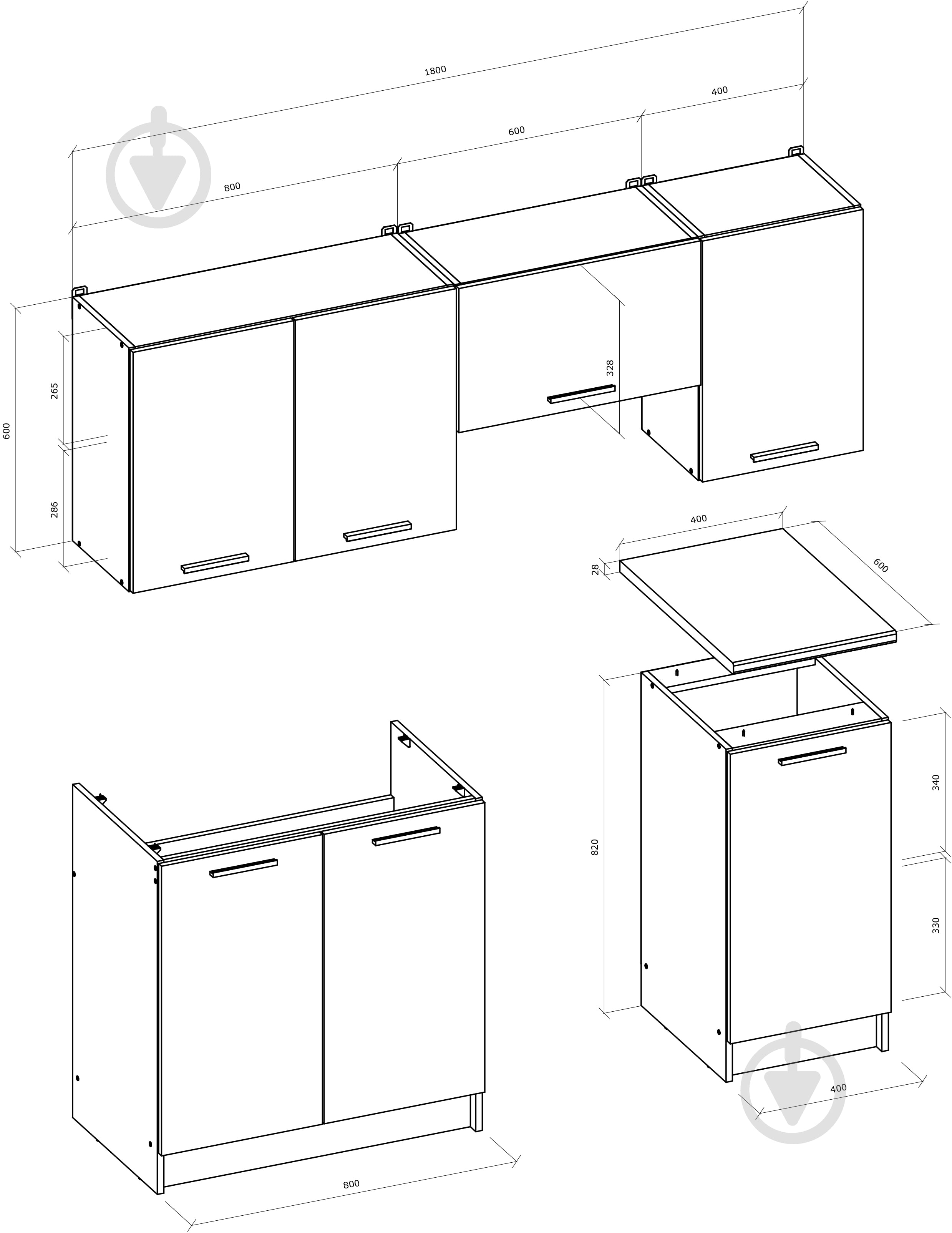 1800
400
600
800
600
265
286
328
400
28
600
820
340
330
400
800