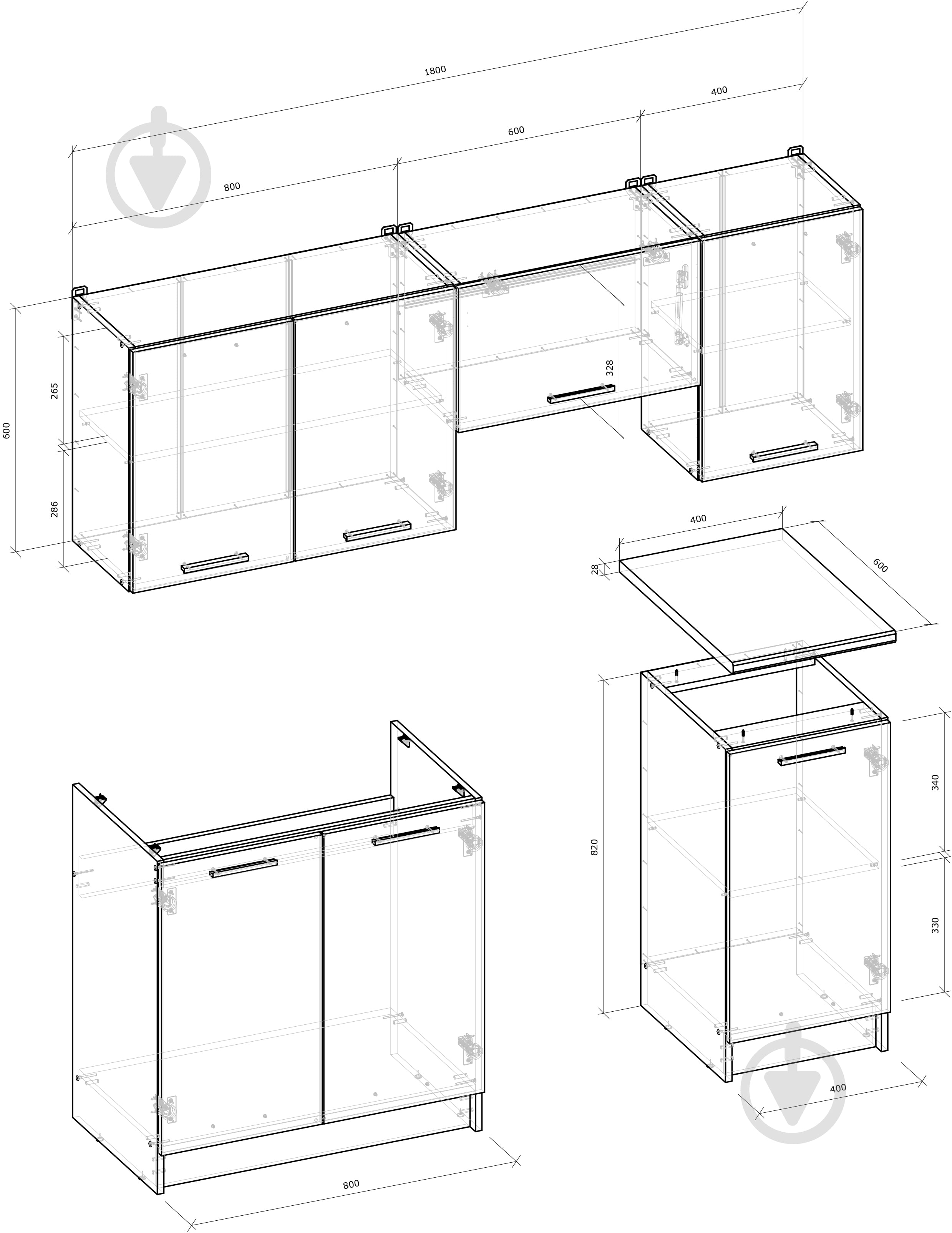 1800
400
600
800
600
265
286
328
400
28
600
820
340
330
400
800