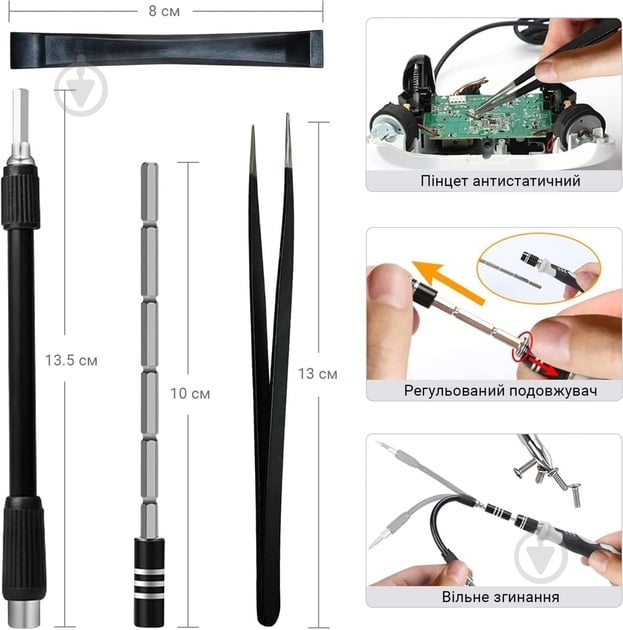 8 см

13.5 см

10 см

13 см

Пінцет антистатичний

Регульований подовжувач

Вільне згинання