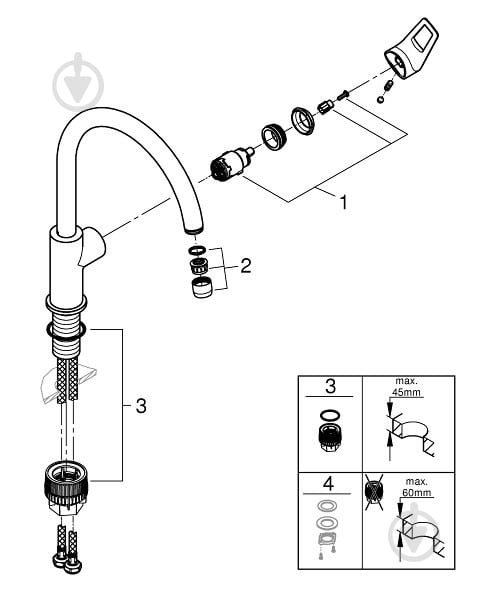 1

2

3

3

max. 45mm

4

max. 60mm