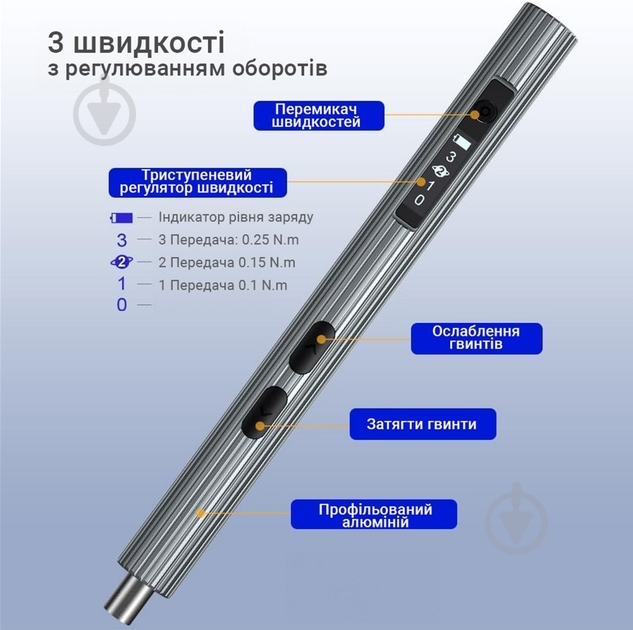 3 швидкості
з регулюванням оборотів

Перемикач швидкостей

Триступеневий регулятор швидкості

— Індикатор рівня заряду
3 — 3 Передача: 0.25 N.m
2 — 2 Передача 0.15 N.m
1 — 1 Передача 0.1 N.m
0 —

3
2
1
0

Ослаблення гвинтів

Затягти гвинти

Профільований алюміній